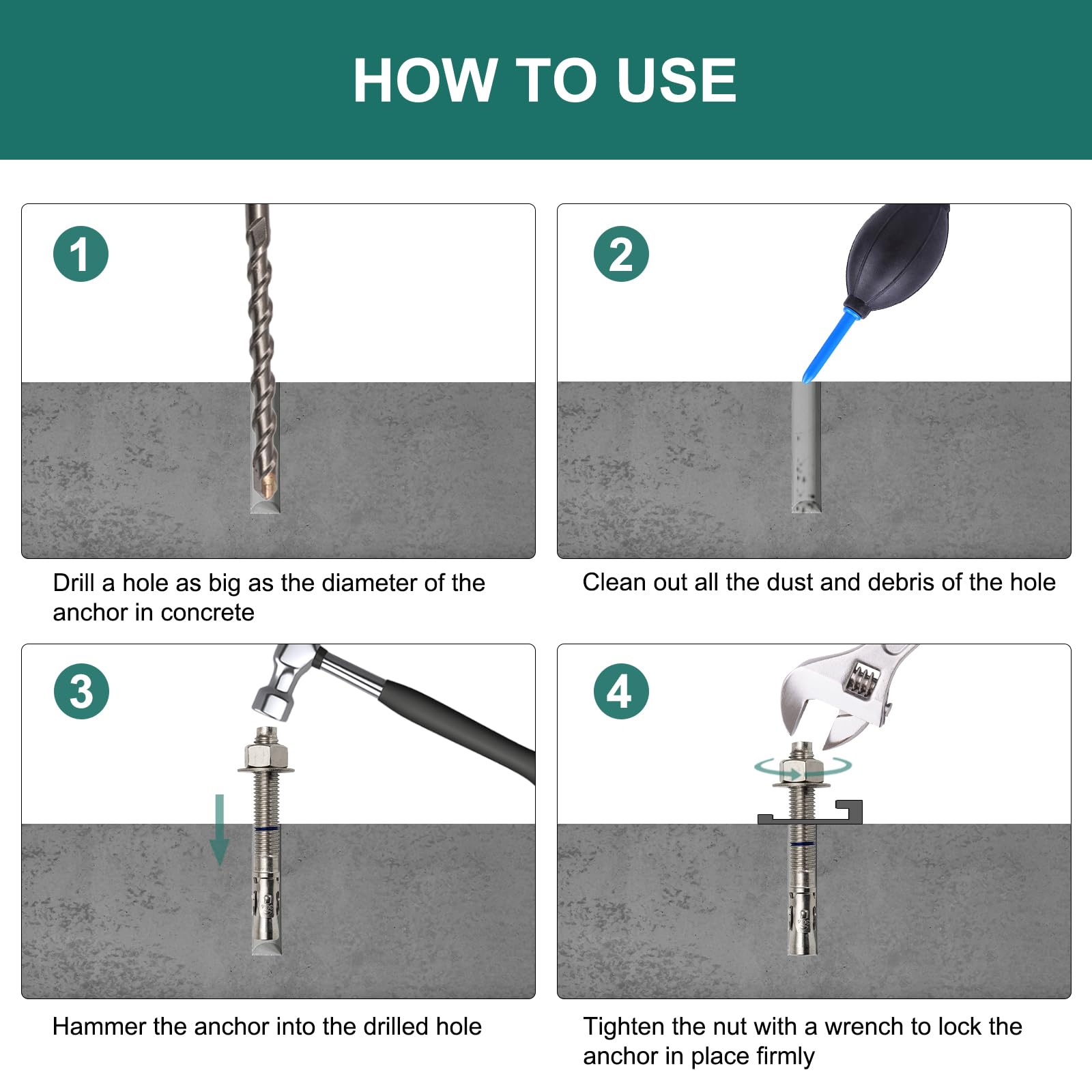 HOW TO USE

1

Drill a hole as big as the diameter of the anchor in concrete

2

Clean out all the dust and debris of the hole

3

Hammer the anchor into the drilled hole

4

Tighten the nut with a wrench to lock the anchor in place firmly