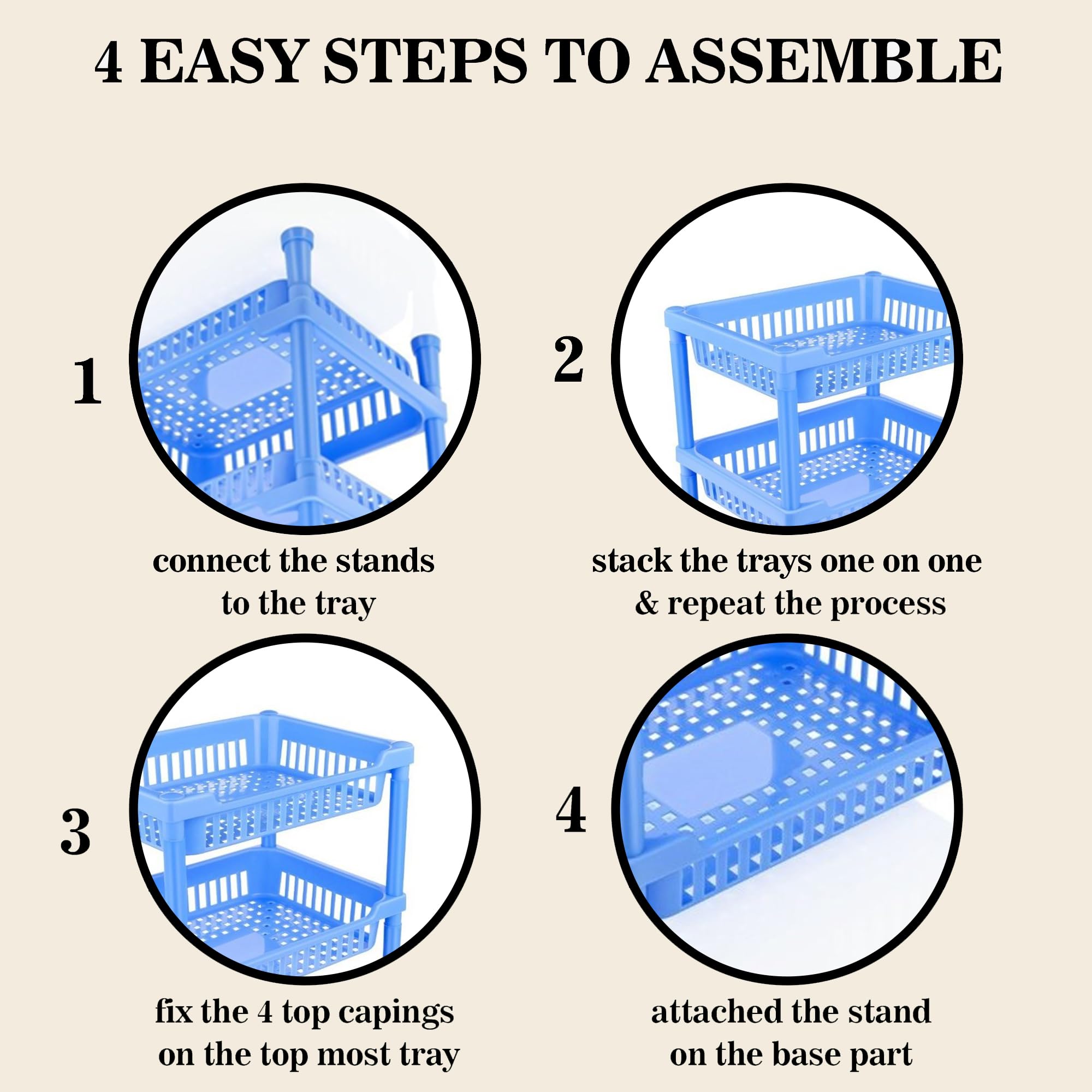 4 EASY STEPS TO ASSEMBLE

1

connect the stands to the tray

2

stack the trays one on one & repeat the process

3

fix the 4 top capings on the top most tray

4

attached the stand on the base part