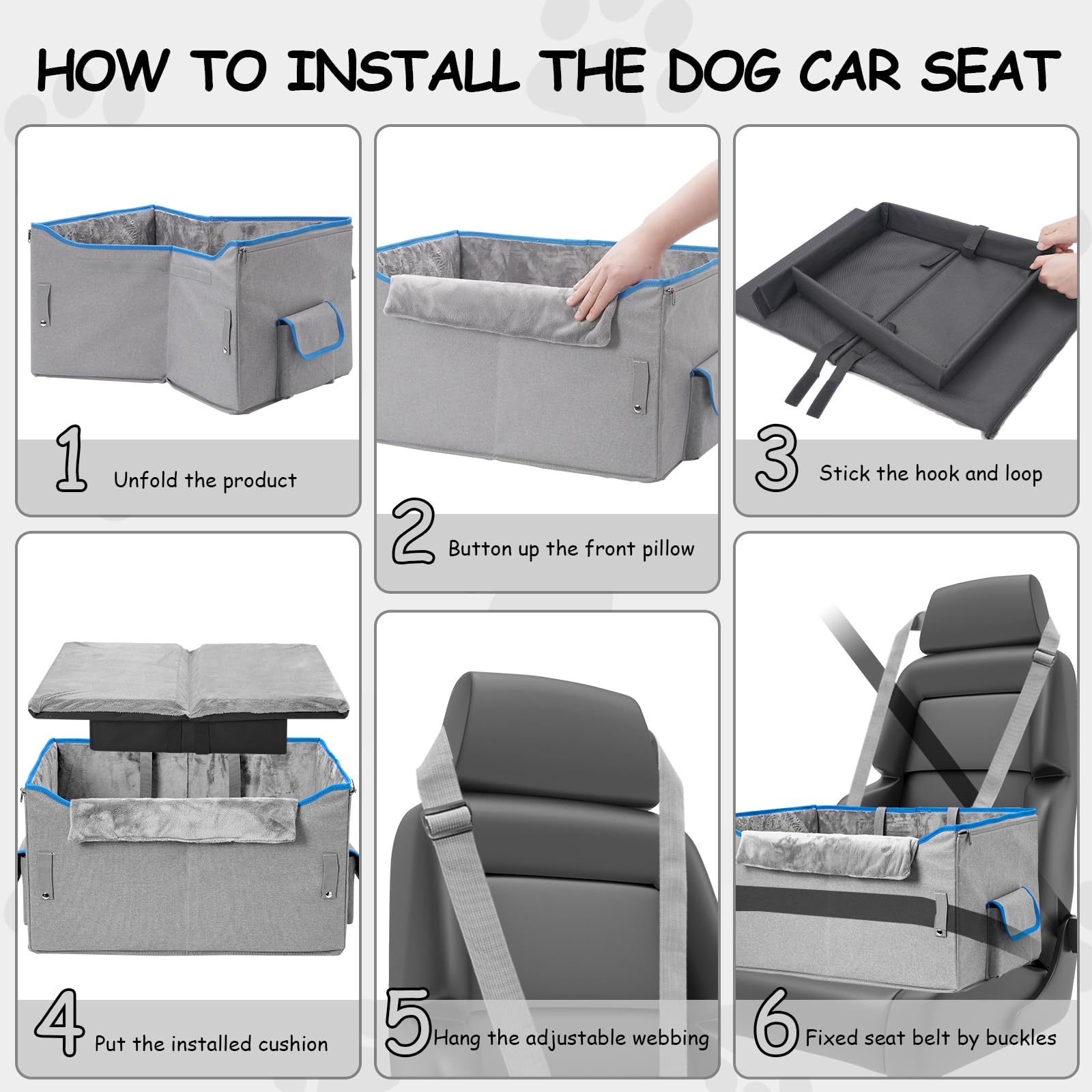 HOW TO INSTALL THE DOG CAR SEAT

1 Unfold the product

2 Button up the front pillow

3 Stick the hook and loop

4 Put the installed cushion

5 Hang the adjustable webbing

6 Fixed seat belt by buckles