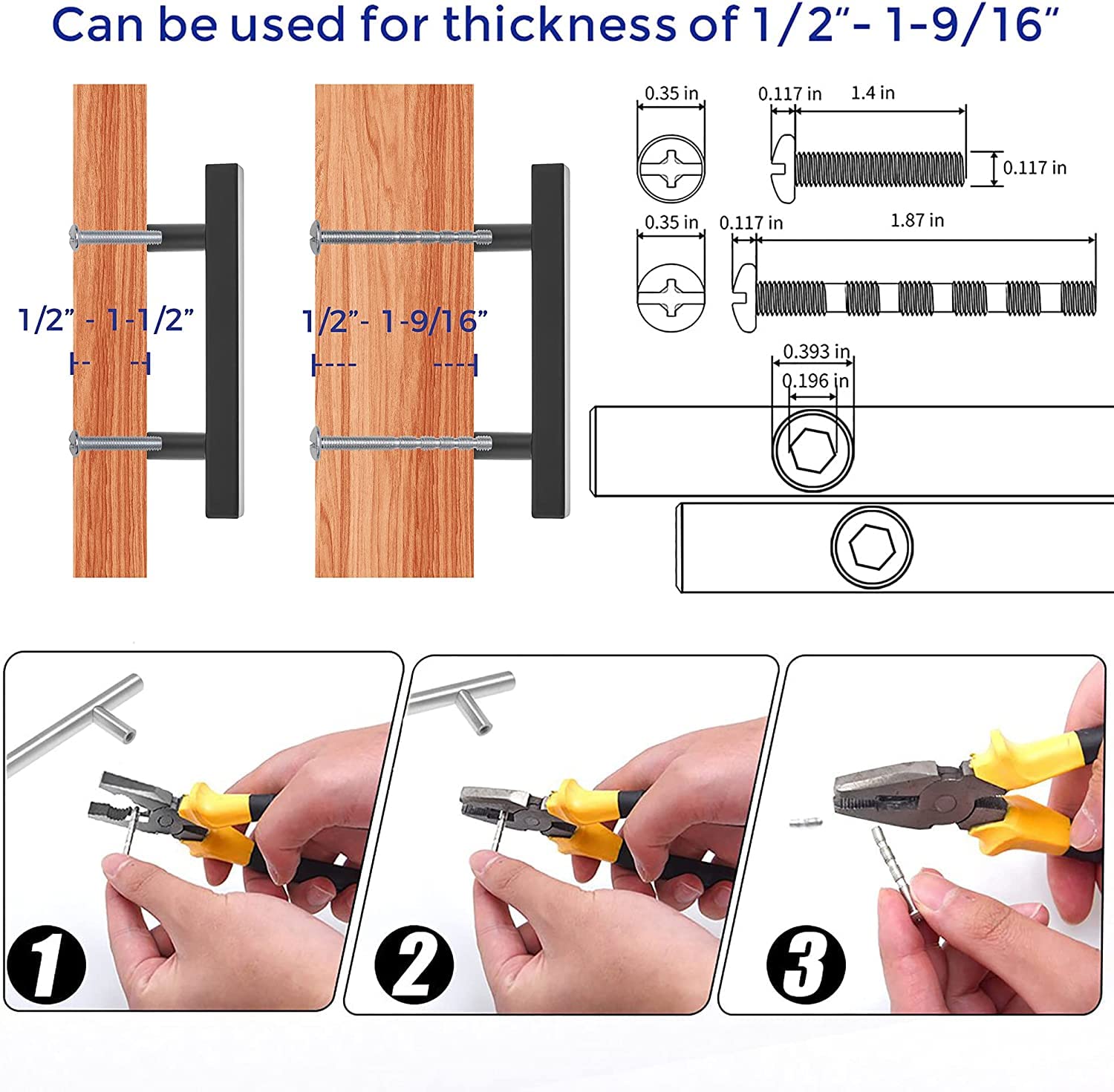 Can be used for thickness of 1/2"- 1-9/16"

1/2" - 1-1/2"

1/2"- 1-9/16"

0.35 in

0.117 in

1.4 in

0.117 in

0.35 in

0.117 in

1.87 in

0.393 in

0.196 in

1

2

3