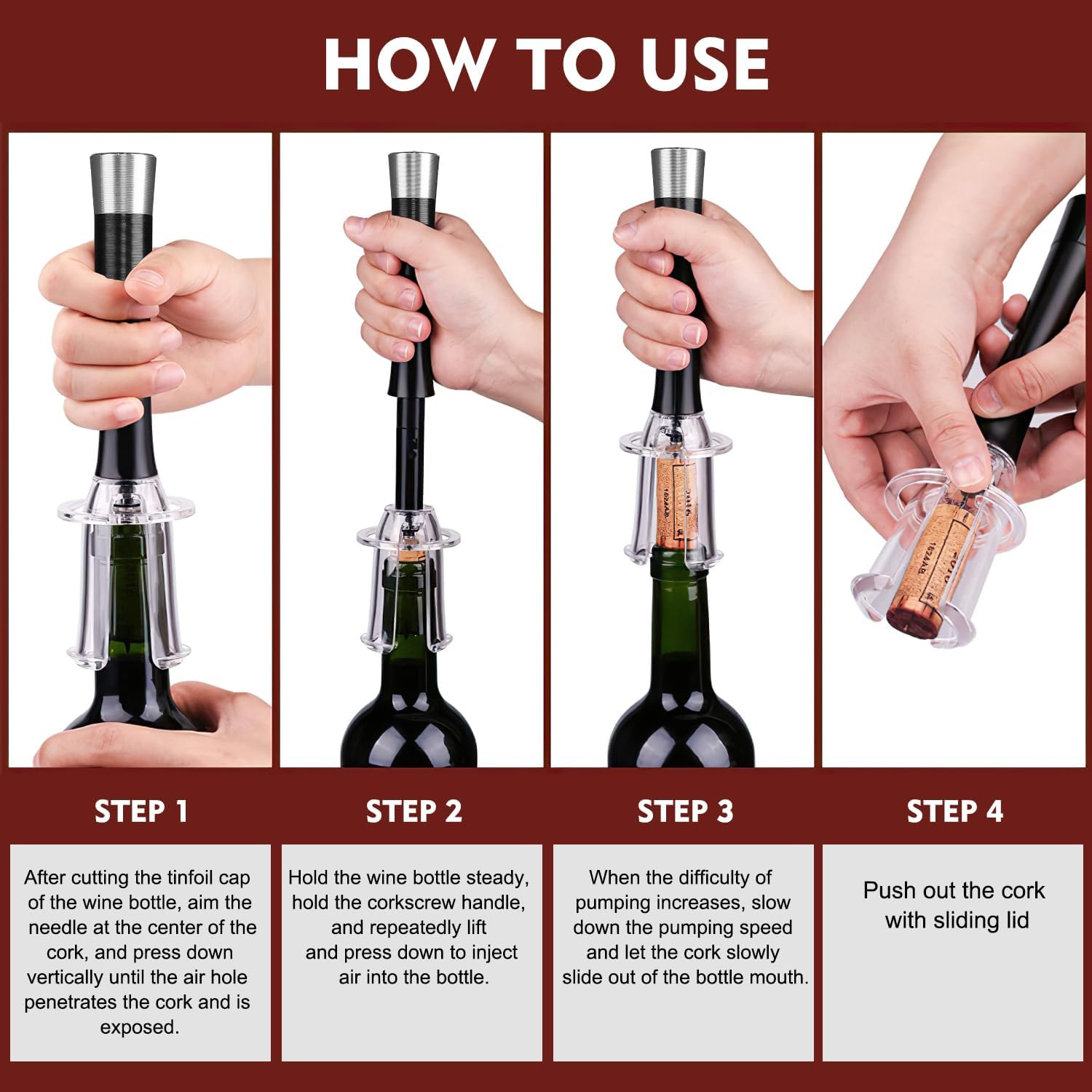 HOW TO USE

STEP 1

After cutting the tinfoil cap of the wine bottle, aim the needle at the center of the cork, and press down vertically until the air hole penetrates the cork and is exposed.

STEP 2

Hold the wine bottle steady, hold the corkscrew handle, and repeatedly lift and press down to inject air into the bottle.

STEP 3

When the difficulty of pumping increases, slow down the pumping speed and let the cork slowly slide out of the bottle mouth.

STEP 4

Push out the cork with sliding lid