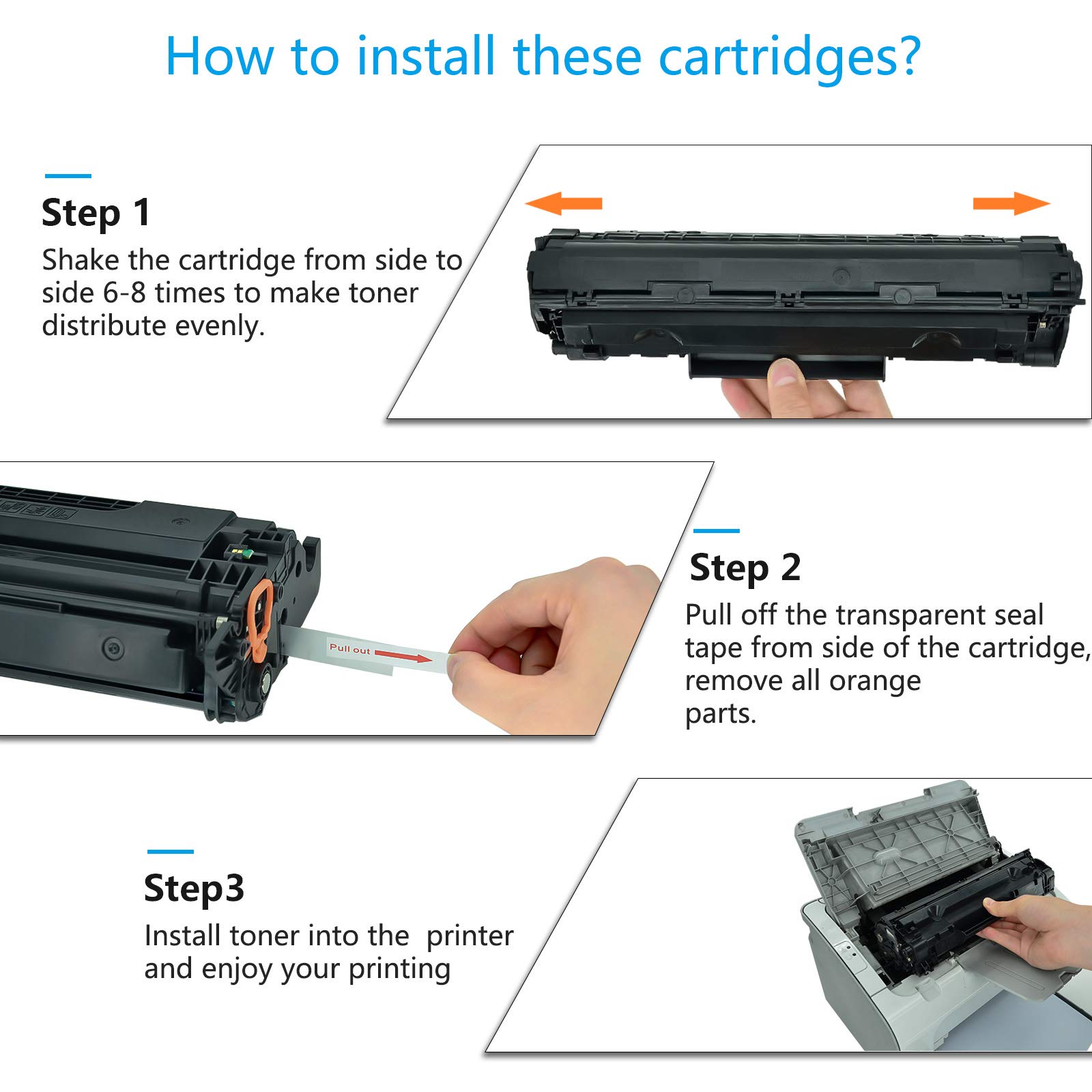 How to install these cartridges?

Step 1

Shake the cartridge from side to side 6-8 times to make toner distribute evenly.

Pull out

Step 2

Pull off the transparent seal tape from side of the cartridge, remove all orange parts.

Step3

Install toner into the  printer and enjoy your printing