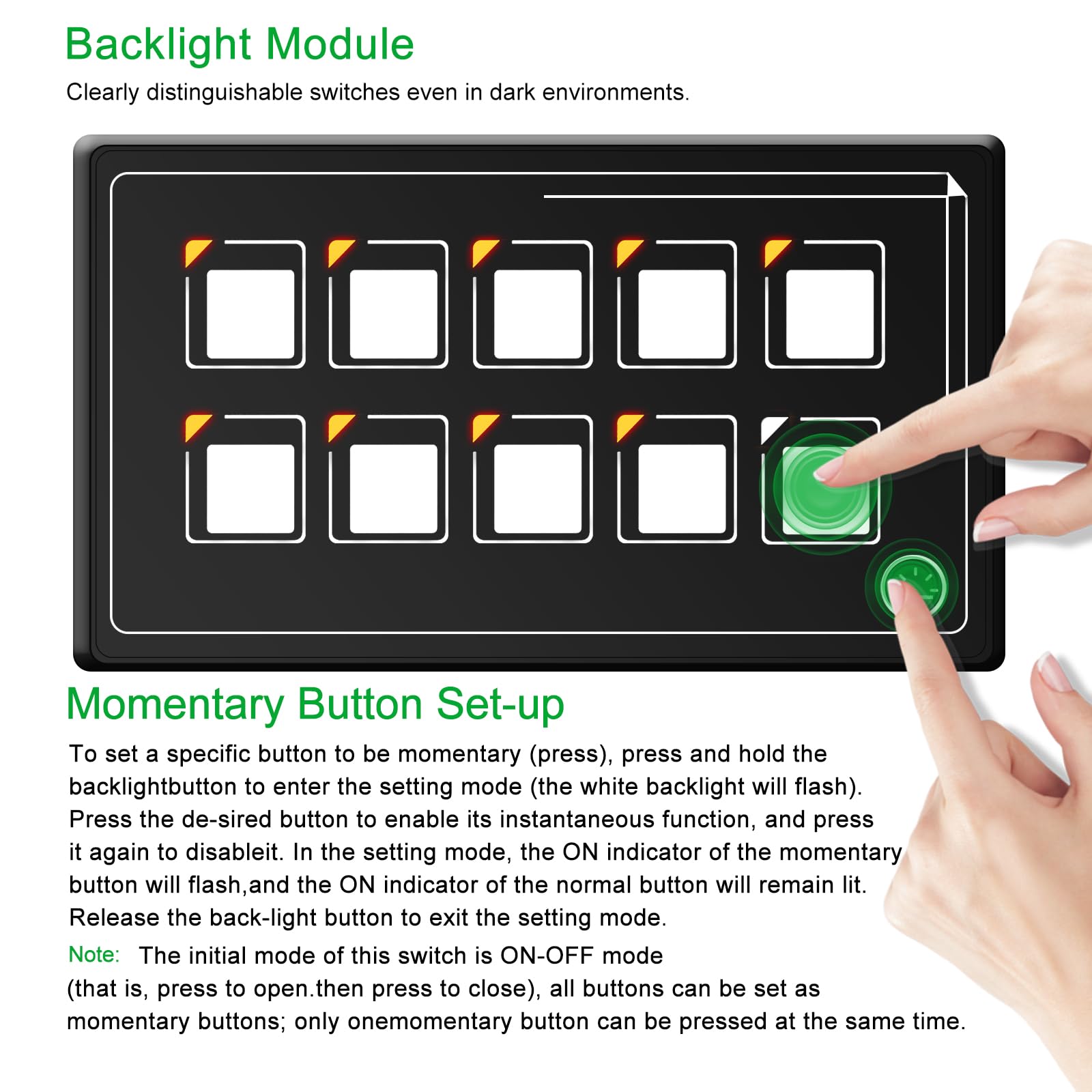 Backlight Module
Clearly distinguishable switches even in dark environments.

Momentary Button Set-up
To set a specific button to be momentary (press), press and hold the backlightbutton to enter the setting mode (the white backlight will flash). Press the de-sired button to enable its instantaneous function, and press it again to disableit. In the setting mode, the ON indicator of the momentary button will flash,and the ON indicator of the normal button will remain lit. Release the back-light button to exit the setting mode.

Note: The initial mode of this switch is ON-OFF mode (that is, press to open.then press to close), all buttons can be set as momentary buttons; only onemomentary button can be pressed at the same time.