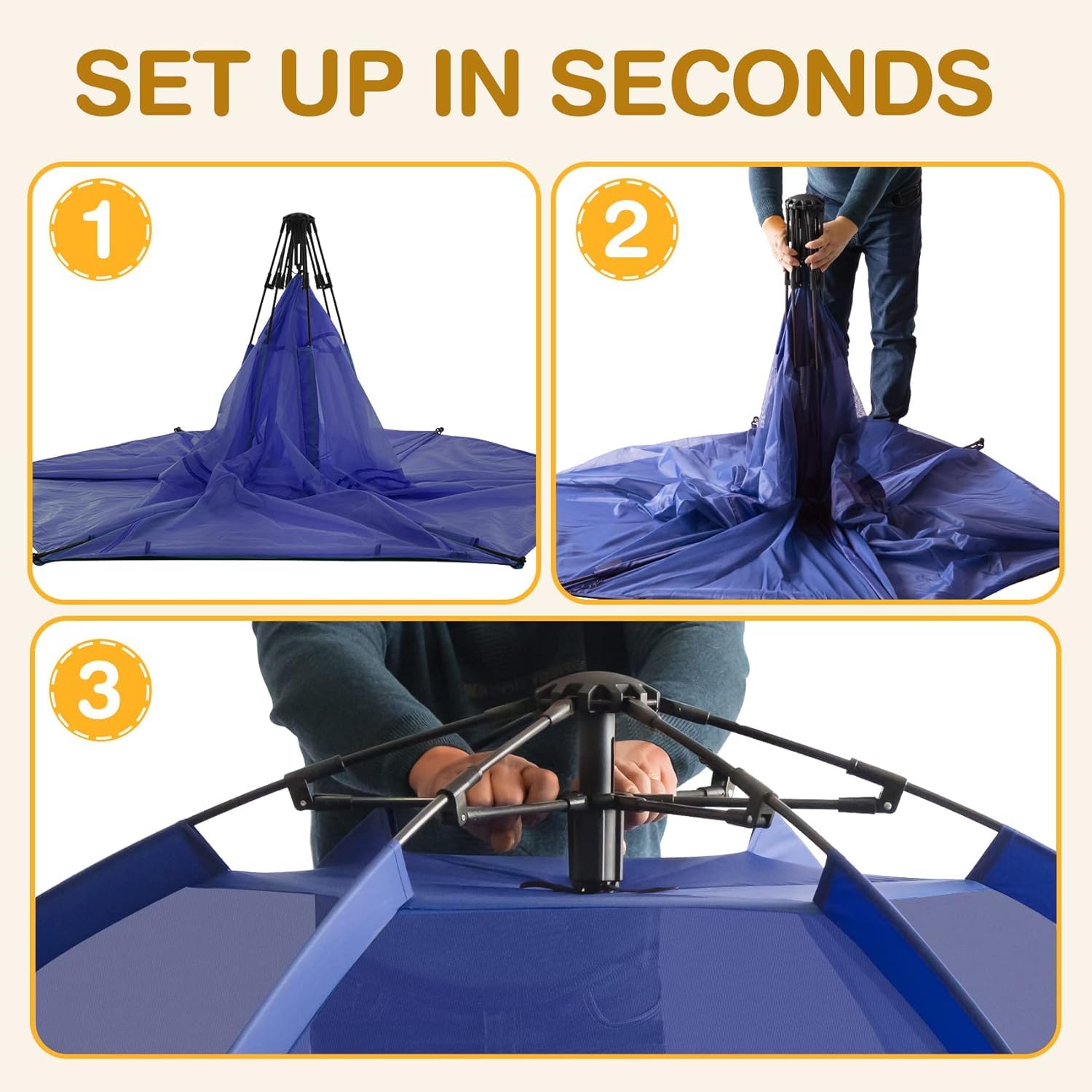 SET UP IN SECONDS

1

2

3