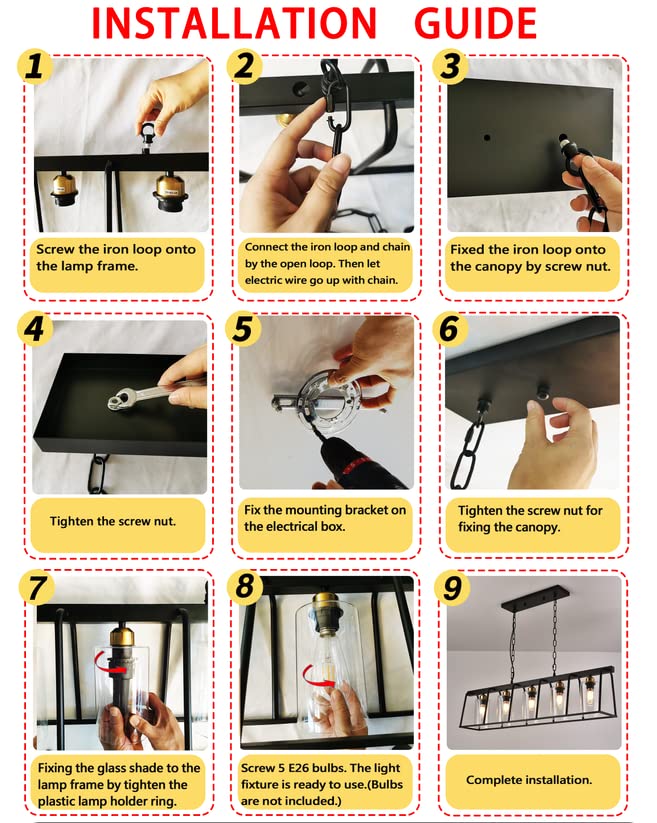 INSTALLATION GUIDE

1
Screw the iron loop onto the lamp frame.

2
Connect the iron loop and chain by the open loop. Then let electric wire go up with chain.

3
Fixed the iron loop onto the canopy by screw nut.

4
Tighten the screw nut.

5
Fix the mounting bracket on the electrical box.

6
Tighten the screw nut for fixing the canopy.

7
Fixing the glass shade to the lamp frame by tighten the plastic lamp holder ring.

8
Screw 5 E26 bulbs. The light fixture is ready to use.(Bulbs are not included.)

9
Complete installation.