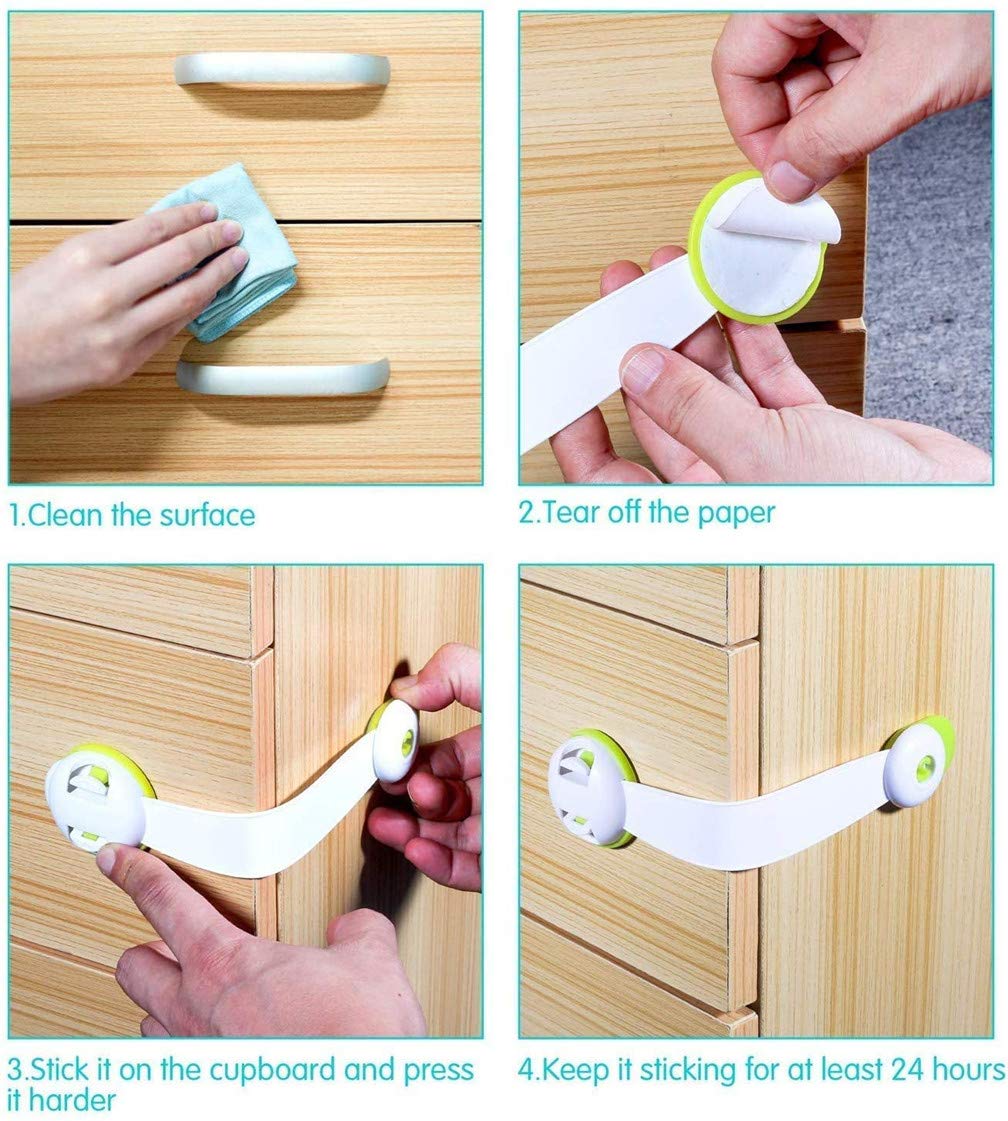 1.Clean the surface

2.Tear off the paper

3.Stick it on the cupboard and press it harder

4.Keep it sticking for at least 24 hours