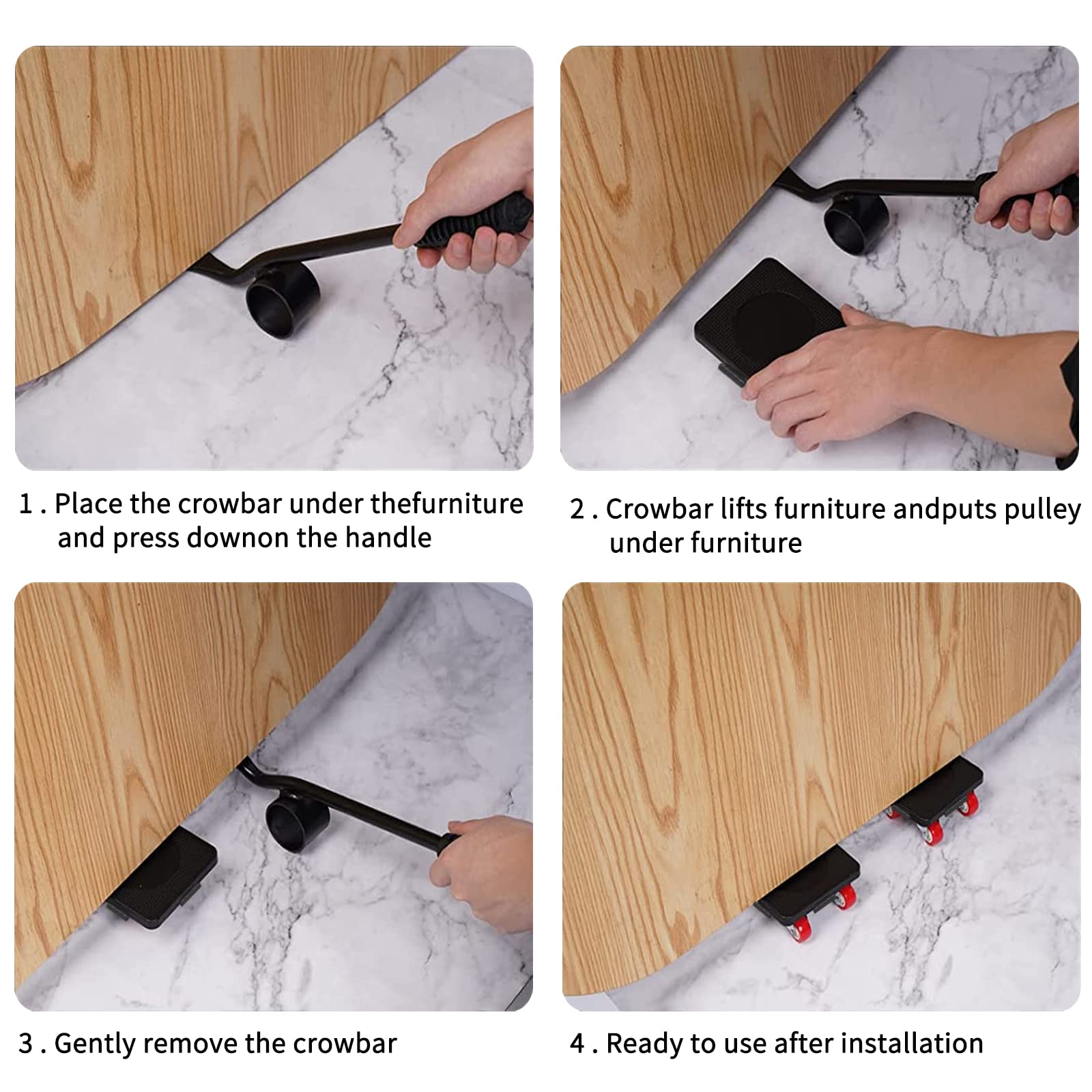 1 . Place the crowbar under thefurniture and press downon the handle

2 . Crowbar lifts furniture andputs pulley under furniture

3 . Gently remove the crowbar

4 . Ready to use after installation