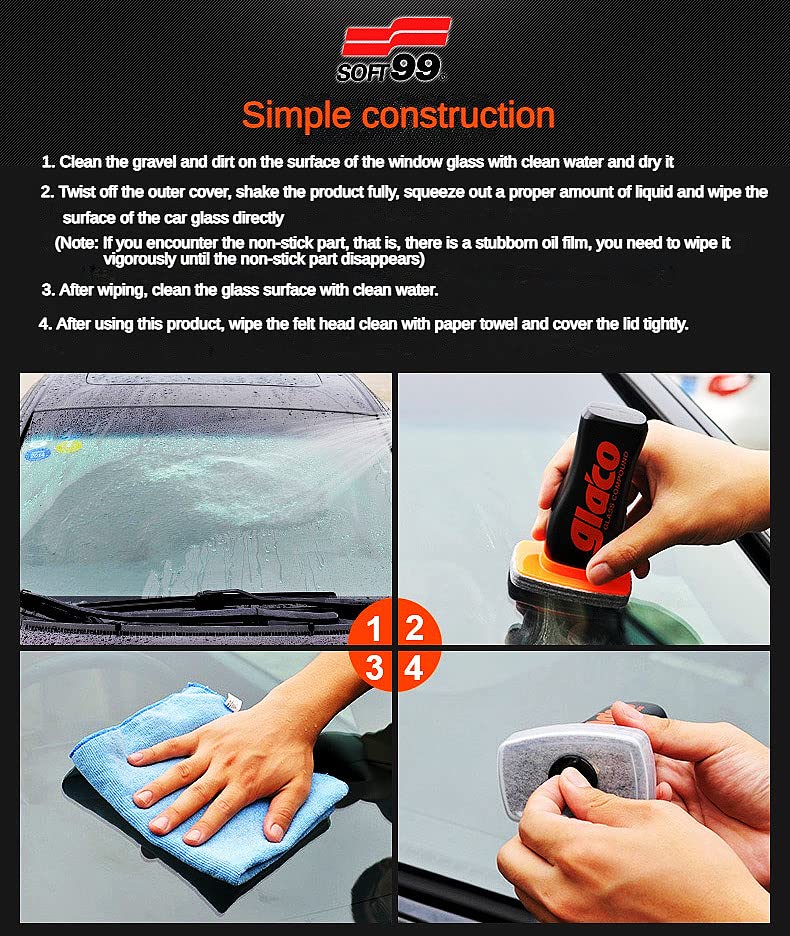 SOFT99

Simple construction

1. Clean the gravel and dirt on the surface of the window glass with clean water and dry it

2. Twist off the outer cover, shake the product fully, squeeze out a proper amount of liquid and wipe the surface of the car glass directly

(Note: If you encounter the non-stick part, that is, there is a stubborn oil film, you need to wipe it vigorously until the non-stick part disappears)

3. After wiping, clean the glass surface with clean water.

4. After using this product, wipe the felt head clean with paper towel and cover the lid tightly.

glaco
GLASS COMPOUND

1 2
3 4