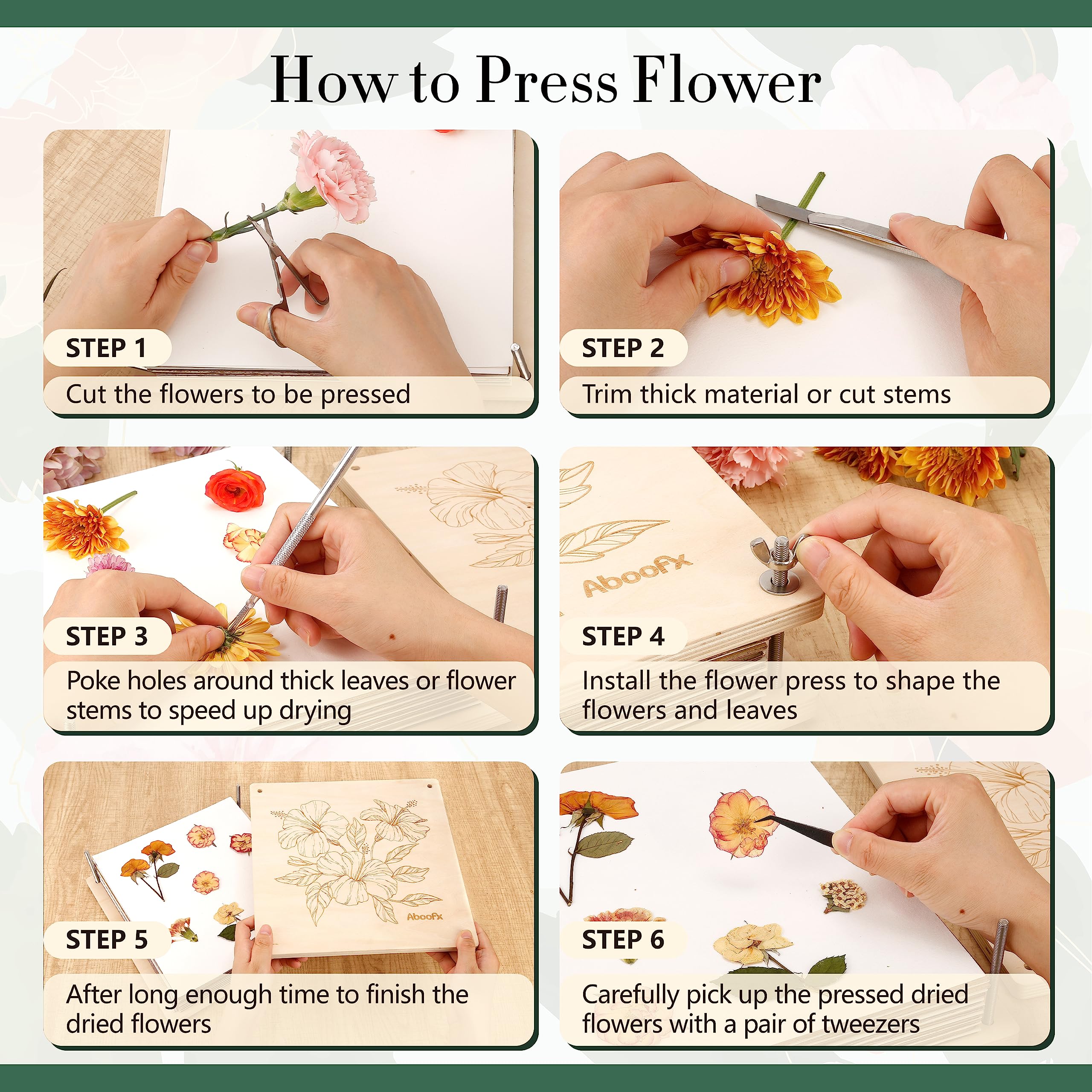 How to Press Flower

STEP 1
Cut the flowers to be pressed

STEP 2
Trim thick material or cut stems

STEP 3
Poke holes around thick leaves or flower stems to speed up drying

AbooFx

STEP 4
Install the flower press to shape the flowers and leaves

AbooFx

STEP 5
After long enough time to finish the dried flowers

STEP 6
Carefully pick up the pressed dried flowers with a pair of tweezers