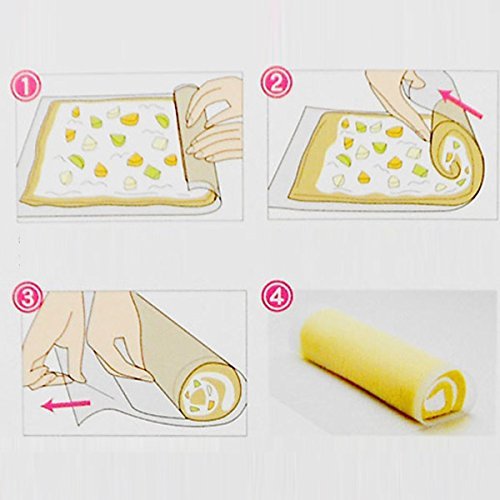 1

2

3

4