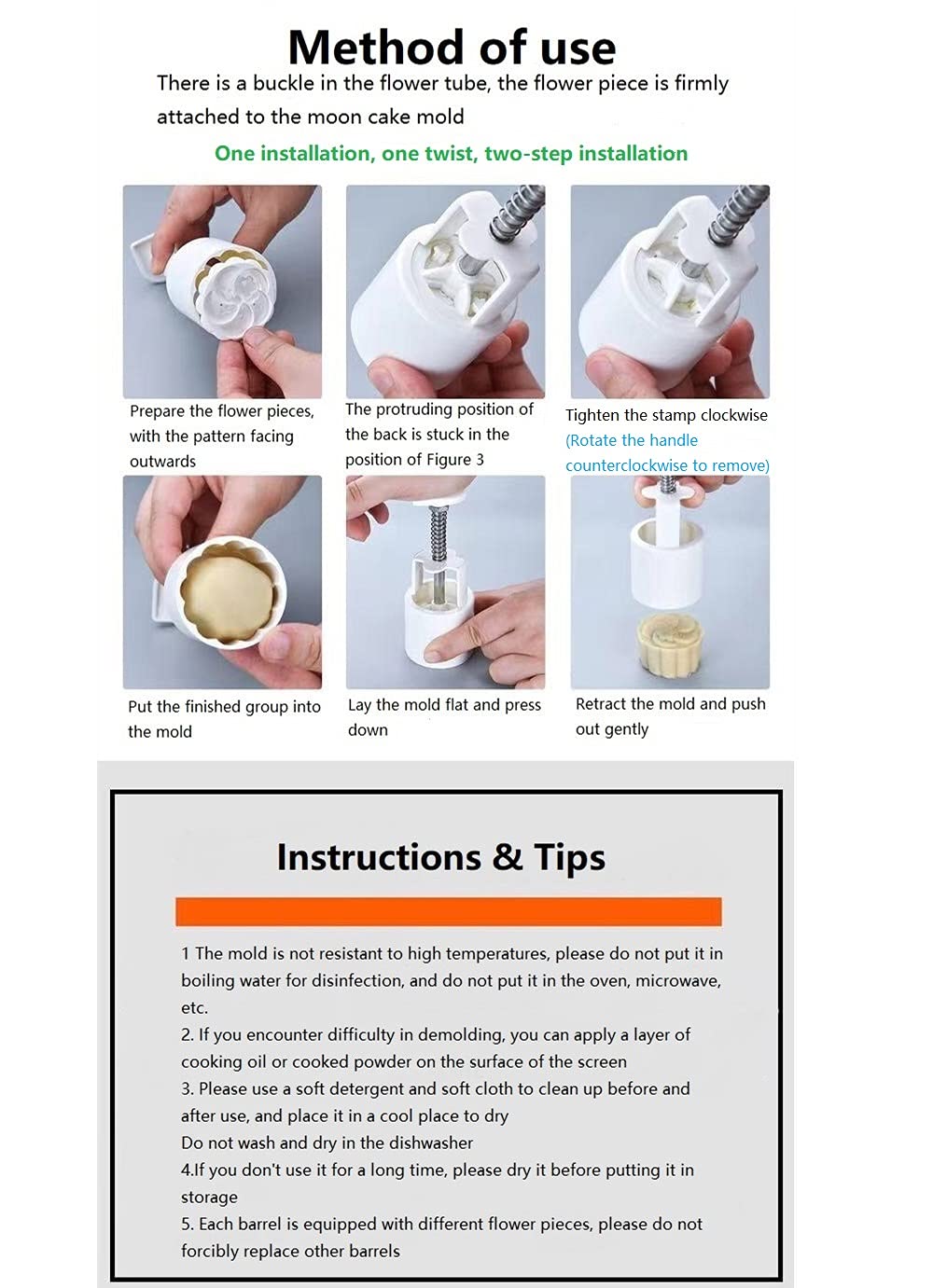 Method of use

There is a buckle in the flower tube, the flower piece is firmly attached to the moon cake mold

One installation, one twist, two-step installation

Prepare the flower pieces, with the pattern facing outwards

The protruding position of the back is stuck in the position of Figure 3

Tighten the stamp clockwise (Rotate the handle counterclockwise to remove)

Put the finished group into the mold

Lay the mold flat and press down

Retract the mold and push out gently

Instructions & Tips

1 The mold is not resistant to high temperatures, please do not put it in boiling water for disinfection, and do not put it in the oven, microwave, etc.
2. If you encounter difficulty in demolding, you can apply a layer of cooking oil or cooked powder on the surface of the screen
3. Please use a soft detergent and soft cloth to clean up before and after use, and place it in a cool place to dry
Do not wash and dry in the dishwasher
4.If you don't use it for a long time, please dry it before putting it in storage
5. Each barrel is equipped with different flower pieces, please do not forcibly replace other barrels