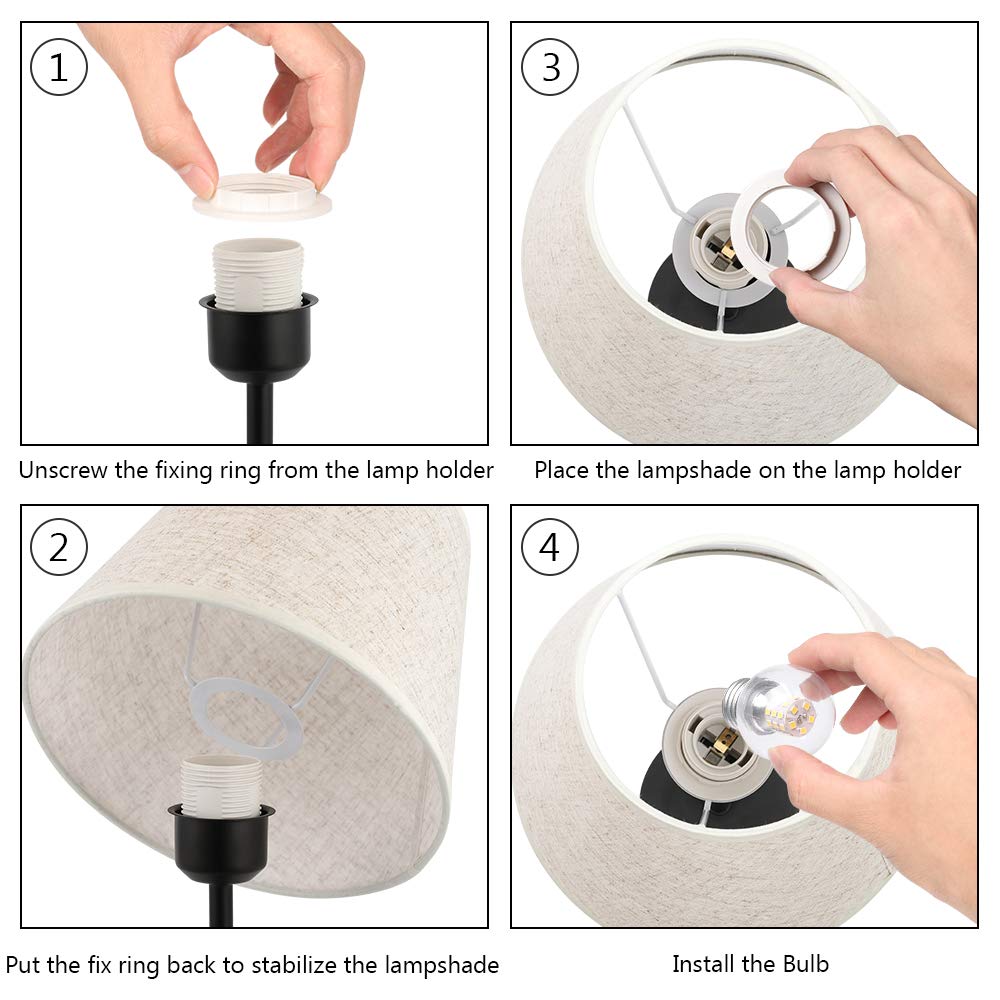 1

Unscrew the fixing ring from the lamp holder

3

Place the lampshade on the lamp holder

2

Put the fix ring back to stabilize the lampshade

4

Install the Bulb