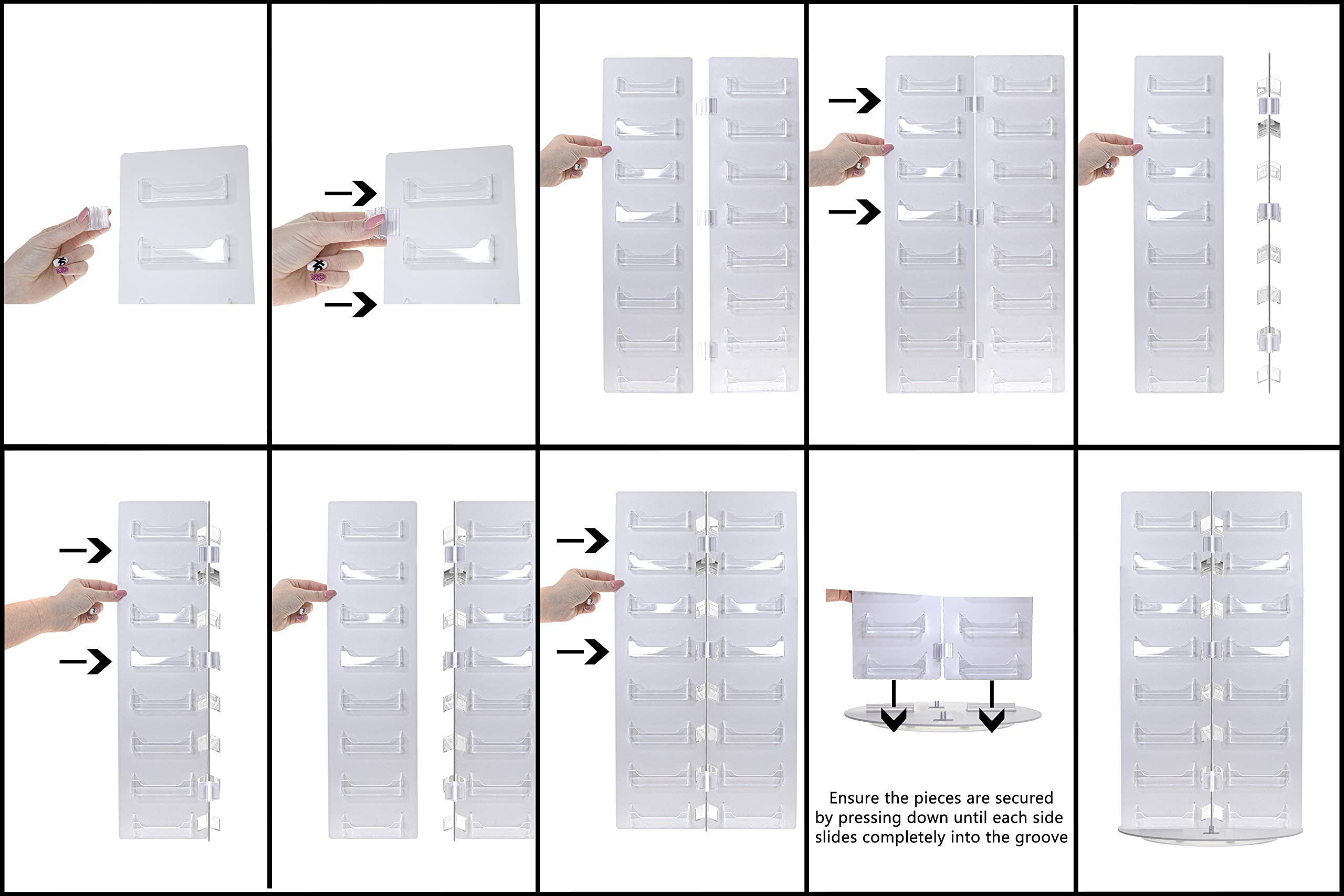 Ensure the pieces are secured by pressing down until each side slides completely into the groove