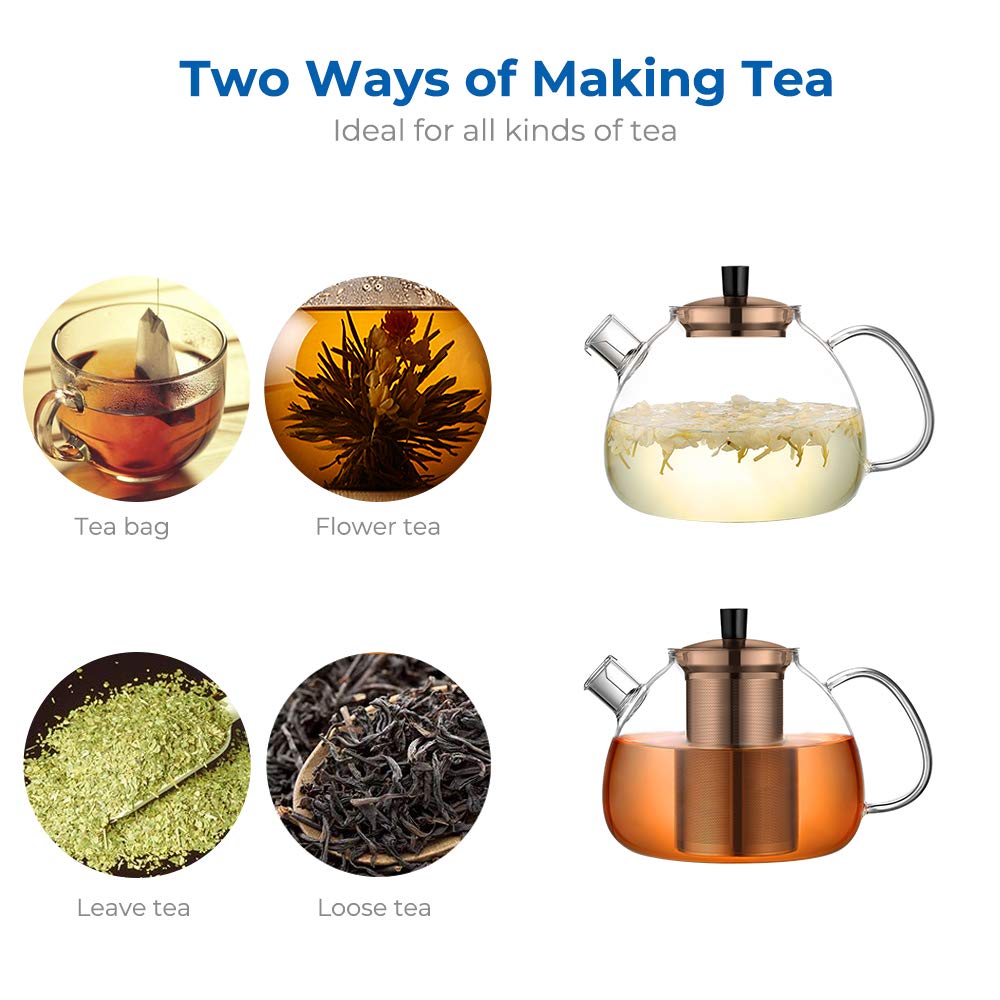 Two Ways of Making Tea
Ideal for all kinds of tea

Tea bag
Flower tea

Leave tea
Loose tea