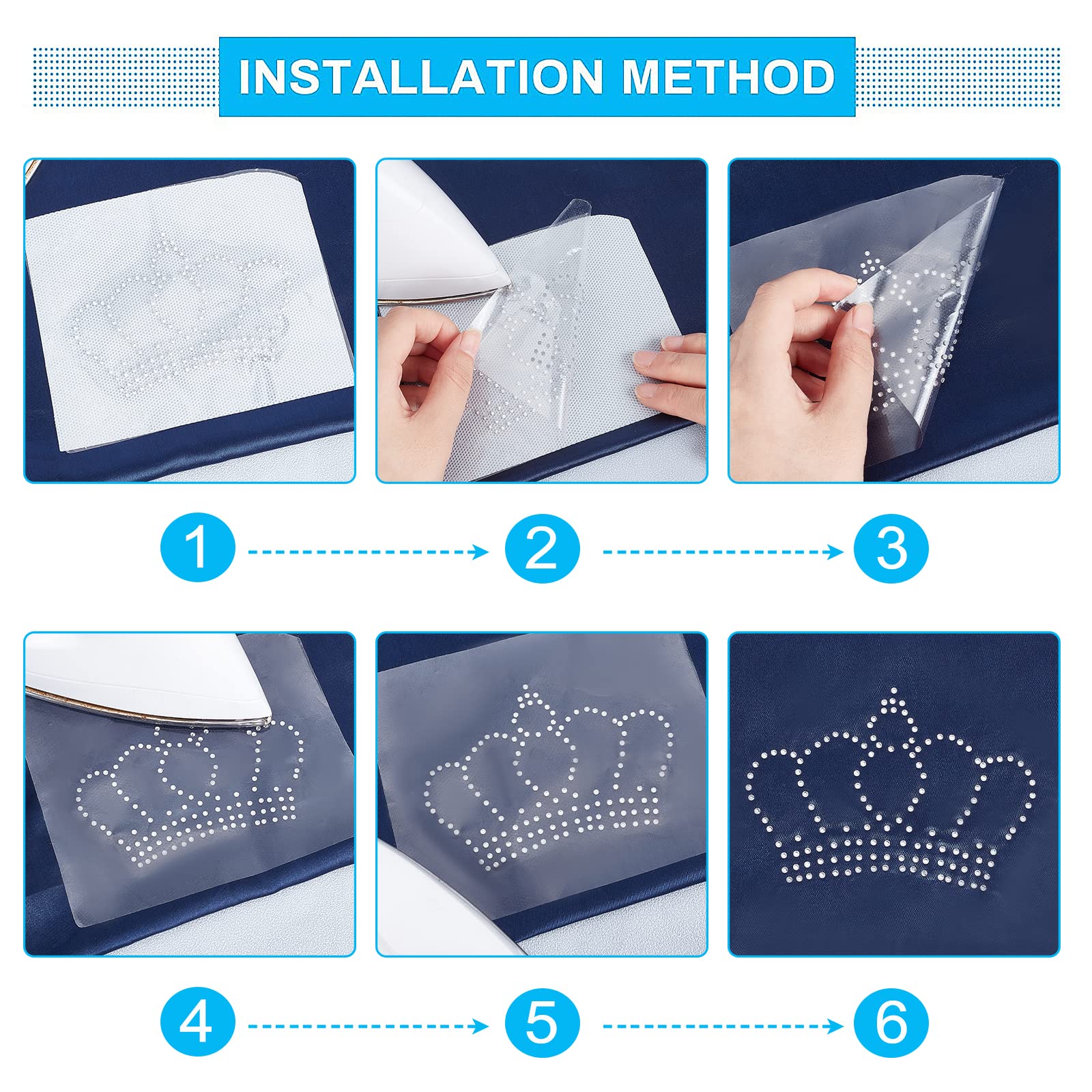 INSTALLATION METHOD

1

2

3

4

5

6