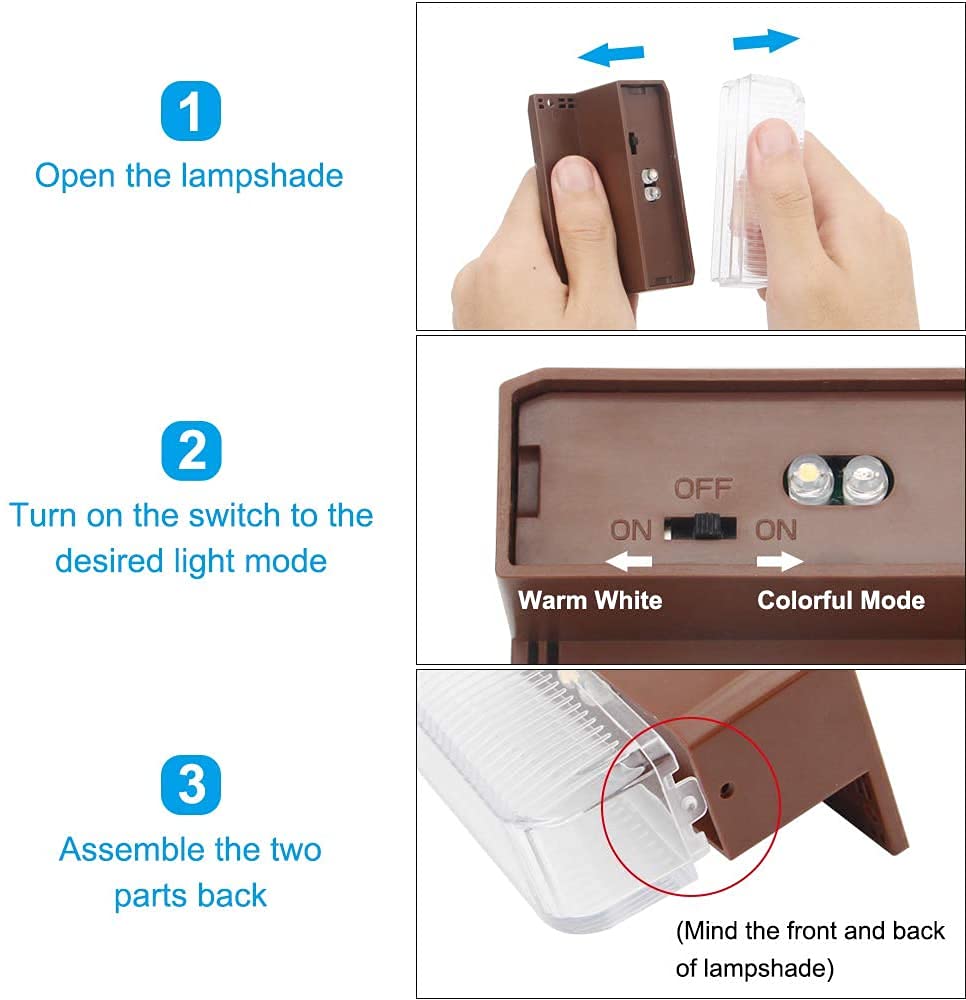 1
Open the lampshade

2
Turn on the switch to the desired light mode

OFF
ON
ON
Warm White
Colorful Mode

3
Assemble the two parts back

(Mind the front and back of lampshade)