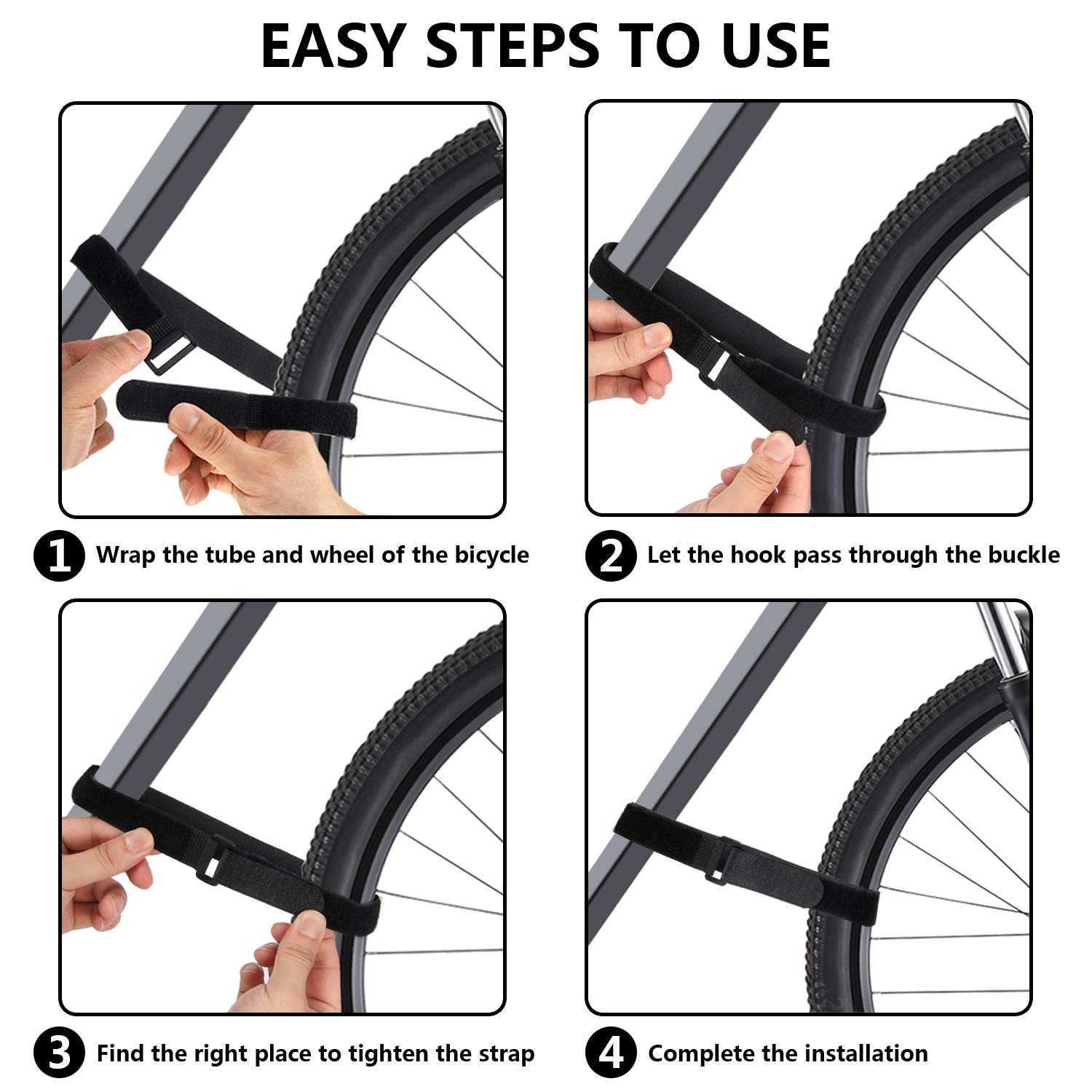 EASY STEPS TO USE

1 Wrap the tube and wheel of the bicycle

2 Let the hook pass through the buckle

3 Find the right place to tighten the strap

4 Complete the installation