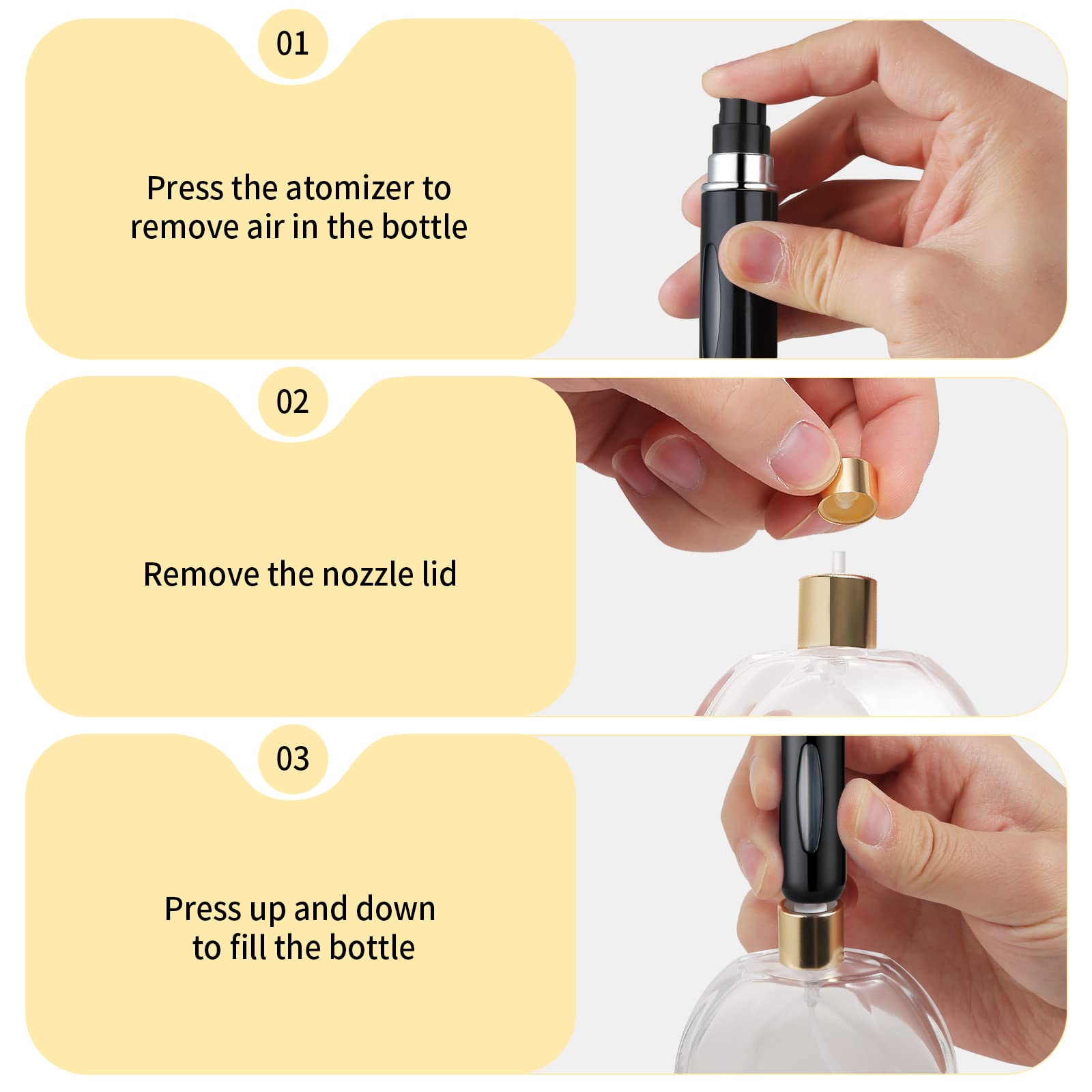 01

Press the atomizer to remove air in the bottle

02

Remove the nozzle lid

03

Press up and down to fill the bottle