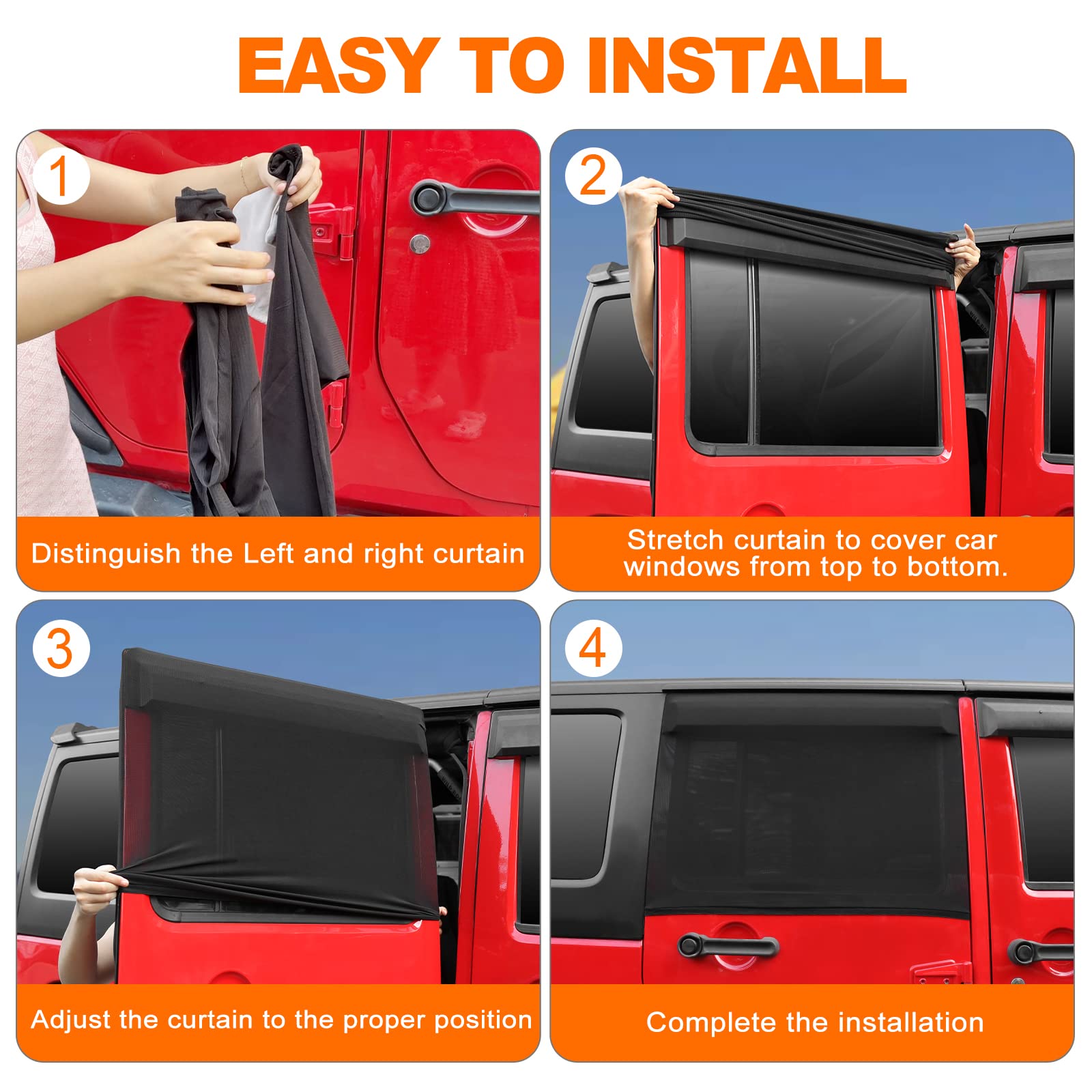 EASY TO INSTALL

1

Distinguish the Left and right curtain

2

Stretch curtain to cover car windows from top to bottom.

3

Adjust the curtain to the proper position

4

Complete the installation