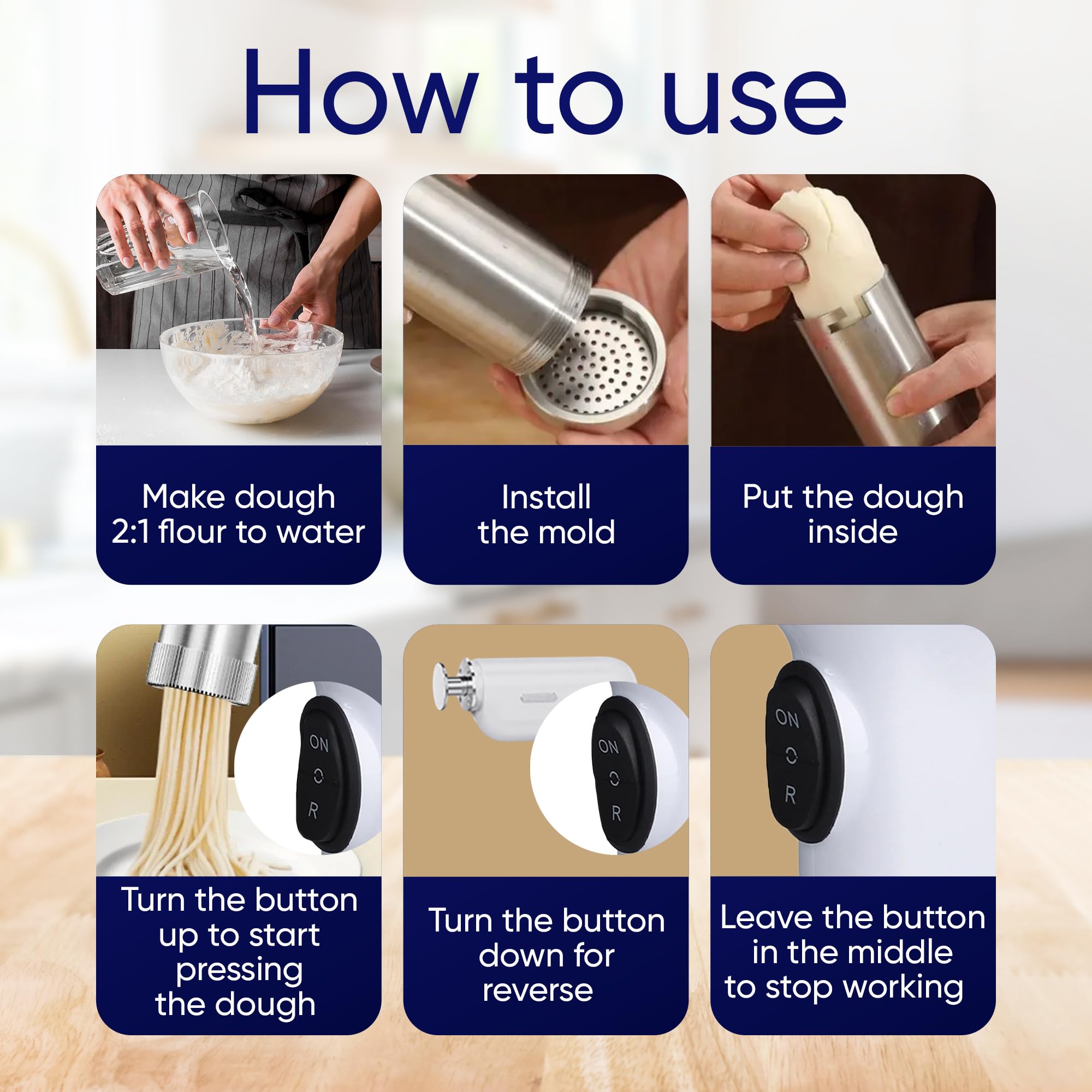 How to use

Make dough 2:1 flour to water

Install the mold

Put the dough inside

ON
R

Turn the button up to start pressing the dough

ON
R

Turn the button down for reverse

ON
R

Leave the button in the middle to stop working