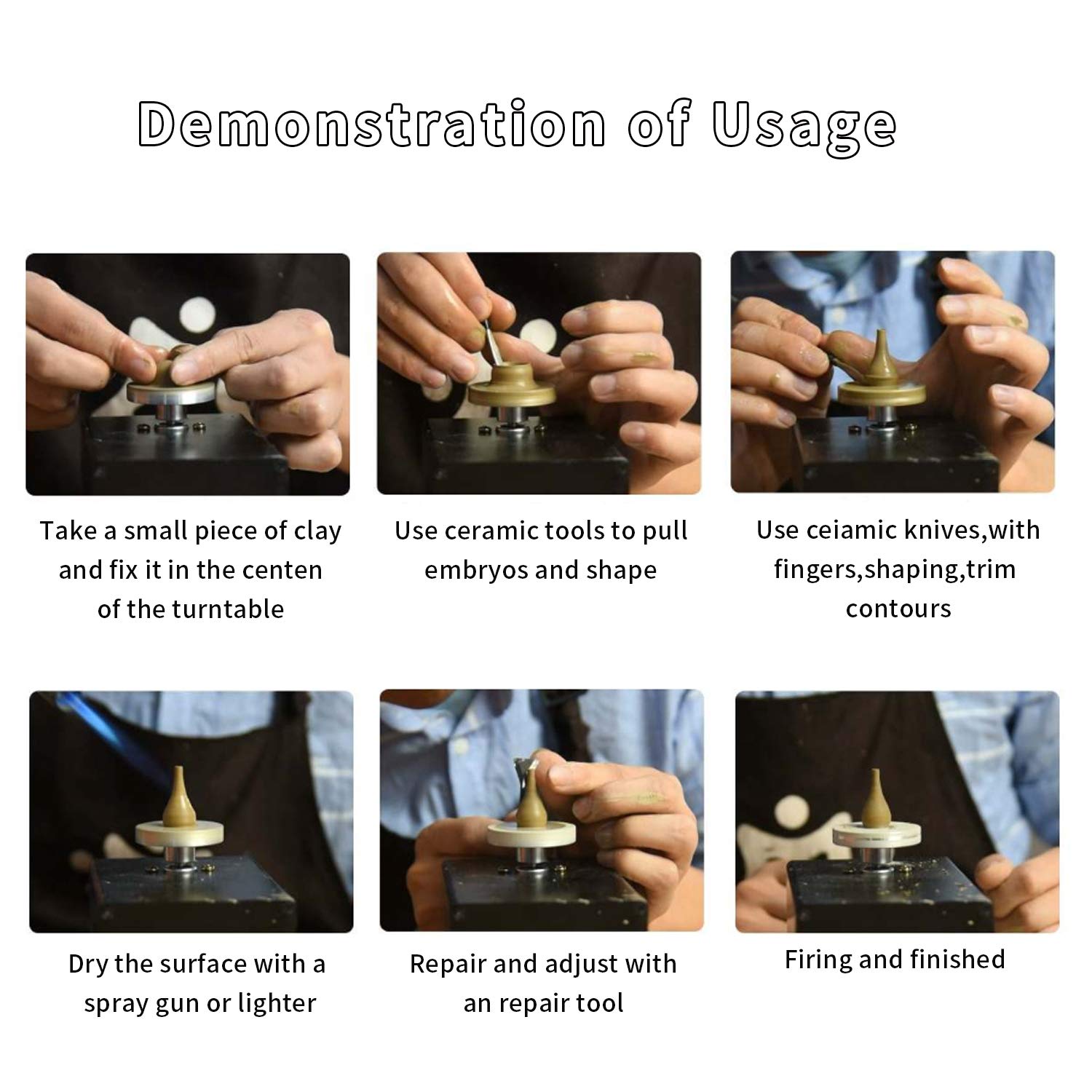 Demonstration of Usage

Take a small piece of clay and fix it in the centen of the turntable

Use ceramic tools to pull embryos and shape

Use ceiamic knives,with fingers,shaping,trim contours

Dry the surface with a spray gun or lighter

Repair and adjust with an repair tool

Firing and finished