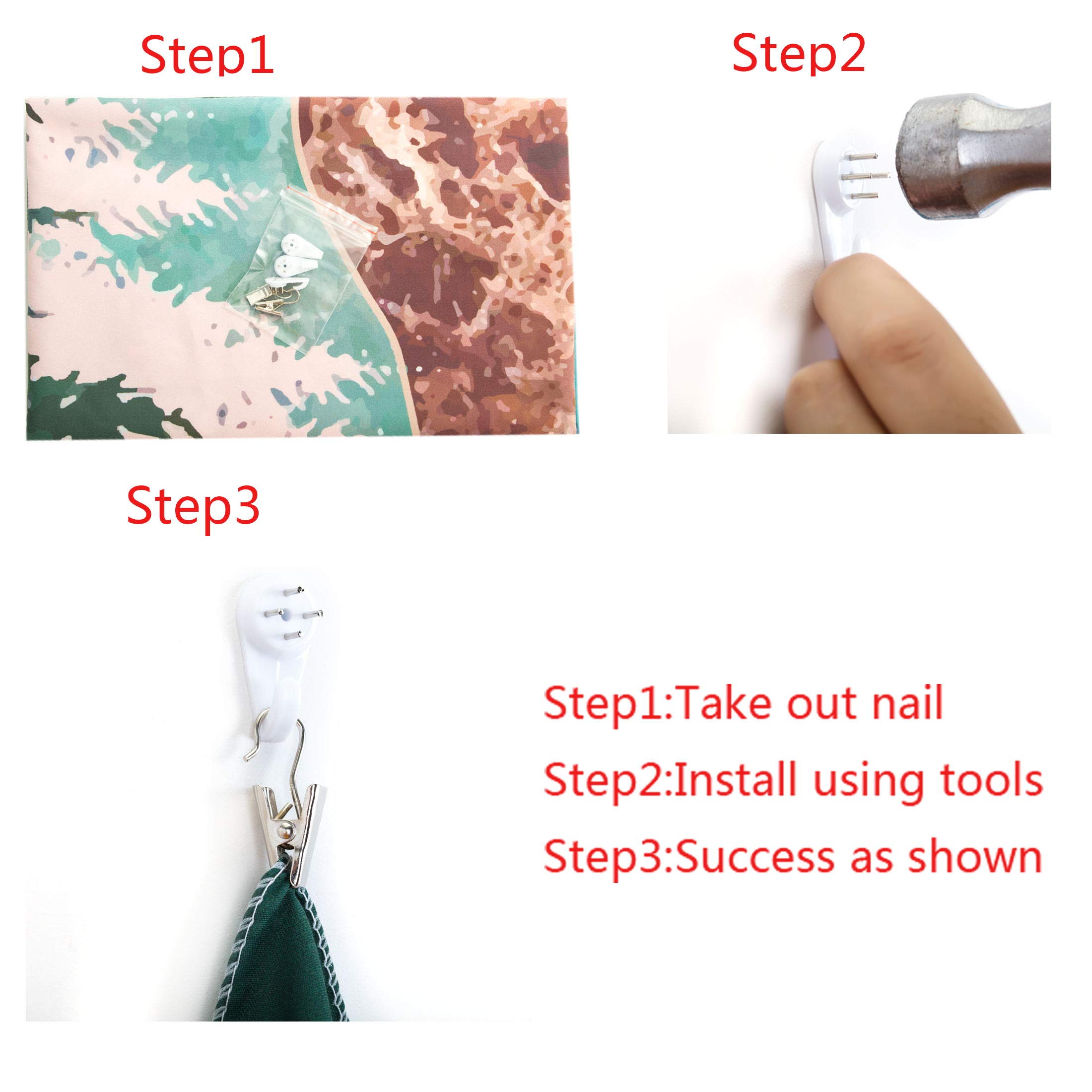 Step1

Step2

Step3

Step1:Take out nail

Step2:Install using tools

Step3:Success as shown