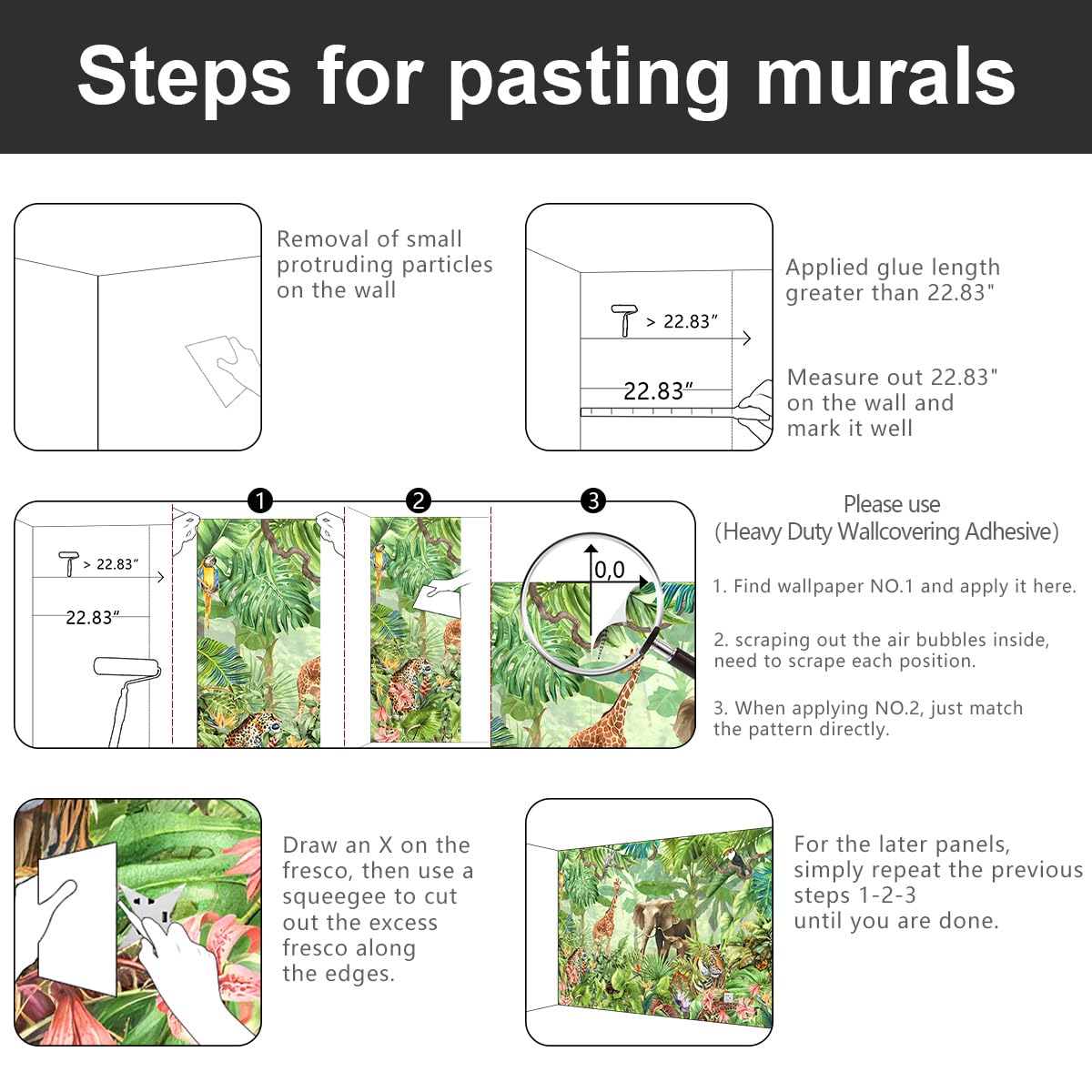 Steps for pasting murals

Removal of small protruding particles on the wall

> 22.83"

22.83"

Applied glue length greater than 22.83"

Measure out 22.83" on the wall and mark it well

> 22.83"

22.83"

1

2

3

0,0

Please use
(Heavy Duty Wallcovering Adhesive)

1. Find wallpaper NO.1 and apply it here.

2. scraping out the air bubbles inside, need to scrape each position.

3. When applying NO.2, just match the pattern directly.

Draw an X on the fresco, then use a squeegee to cut out the excess fresco along the edges.

For the later panels, simply repeat the previous steps 1-2-3 until you are done.