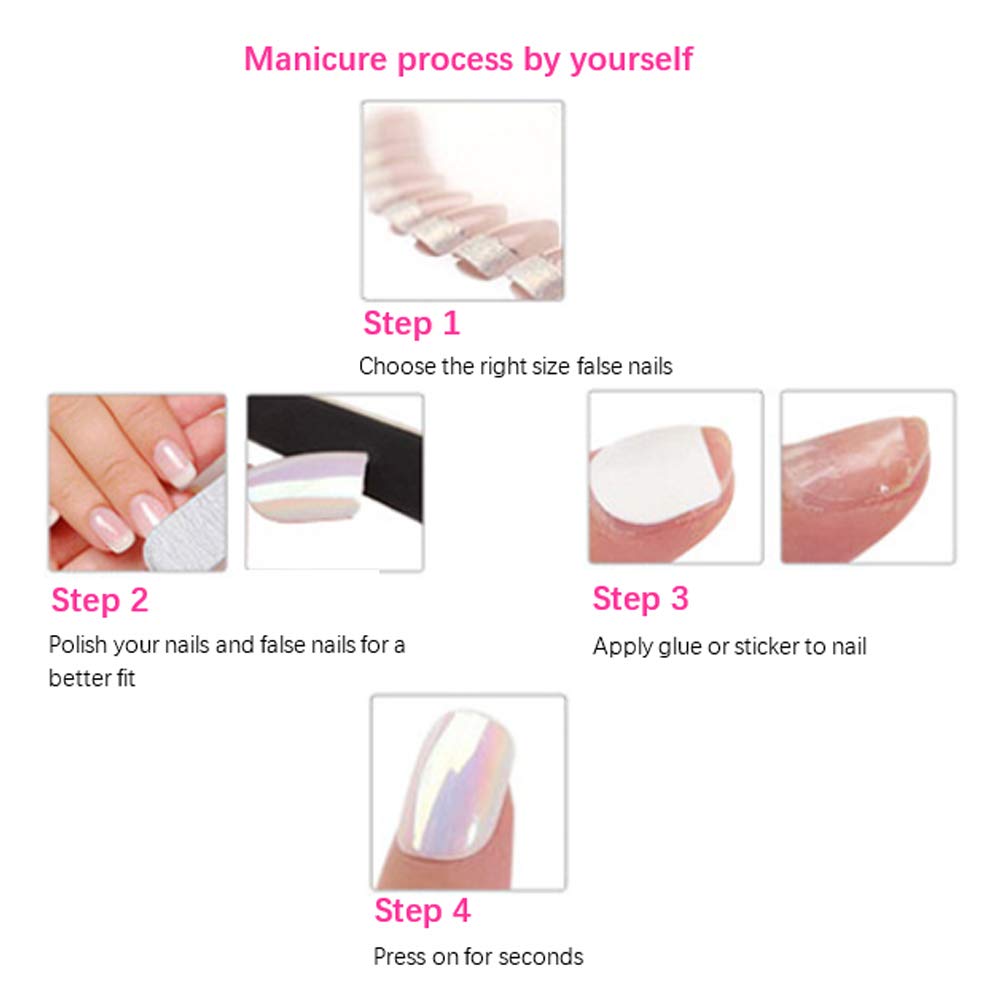 Manicure process by yourself

Step 1

Choose the right size false nails

Step 2

Polish your nails and false nails for a better fit

Step 3

Apply glue or sticker to nail

Step 4

Press on for seconds