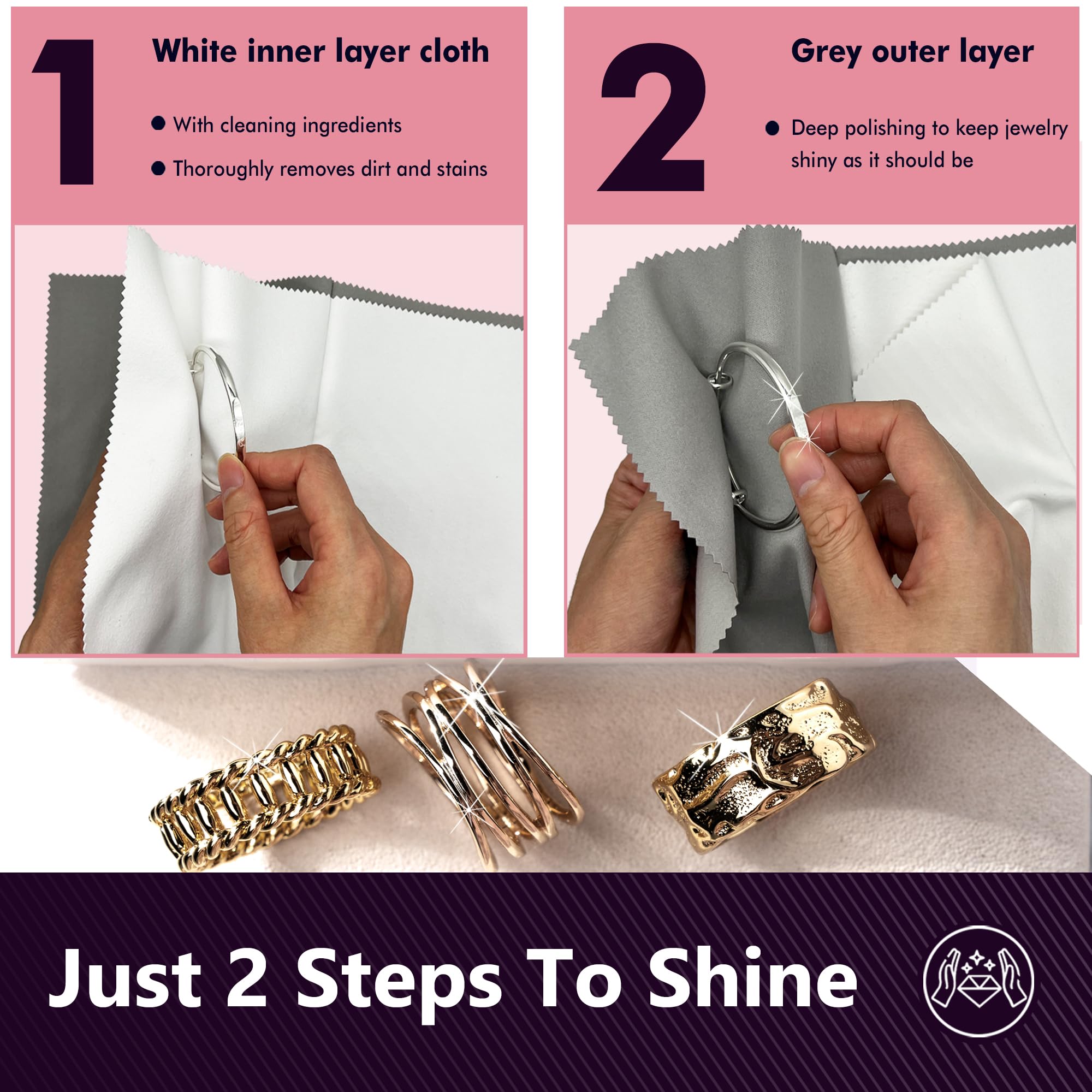 1

White inner layer cloth

● With cleaning ingredients

● Thoroughly removes dirt and stains

2

Grey outer layer

● Deep polishing to keep jewelry shiny as it should be

Just 2 Steps To Shine