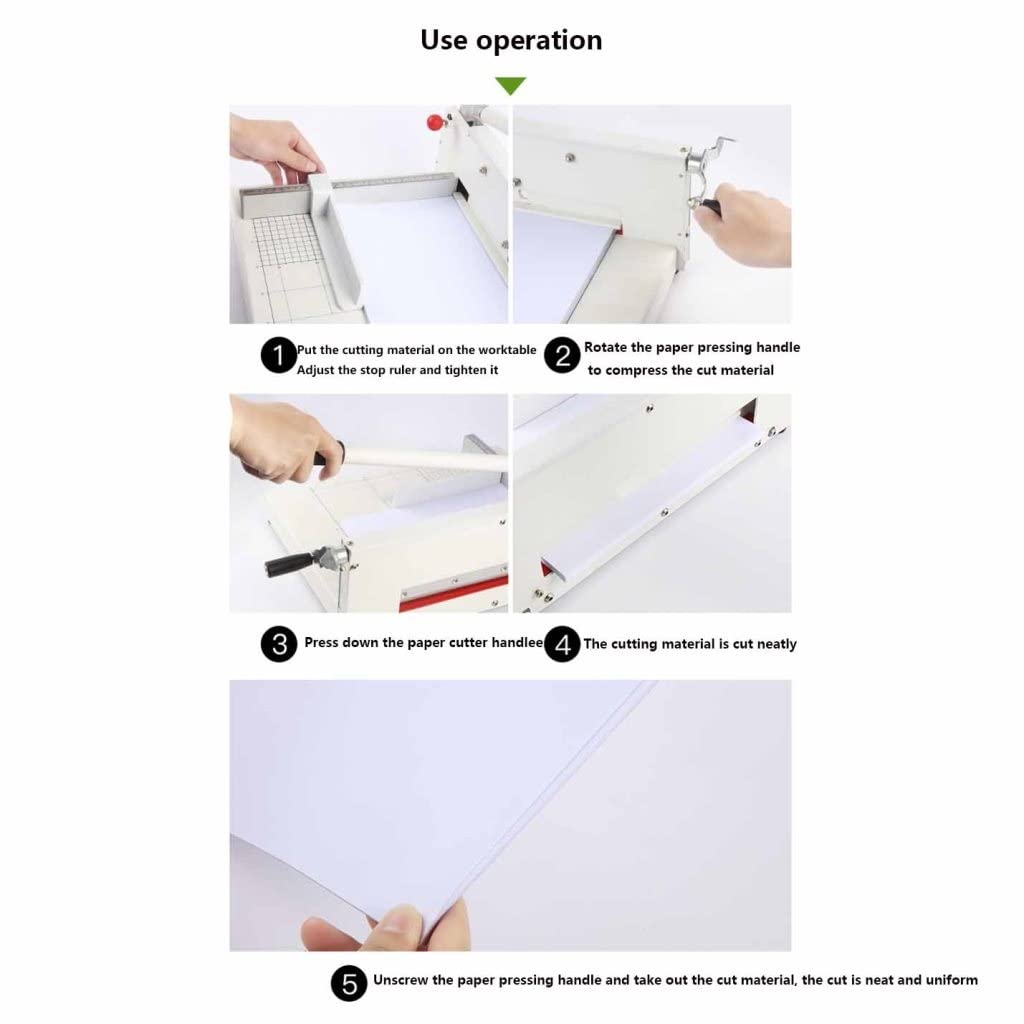 Use operation

1 Put the cutting material on the worktable
Adjust the stop ruler and tighten it

2 Rotate the paper pressing handle
to compress the cut material

3 Press down the paper cutter handlee

4 The cutting material is cut neatly

5 Unscrew the paper pressing handle and take out the cut material, the cut is neat and uniform