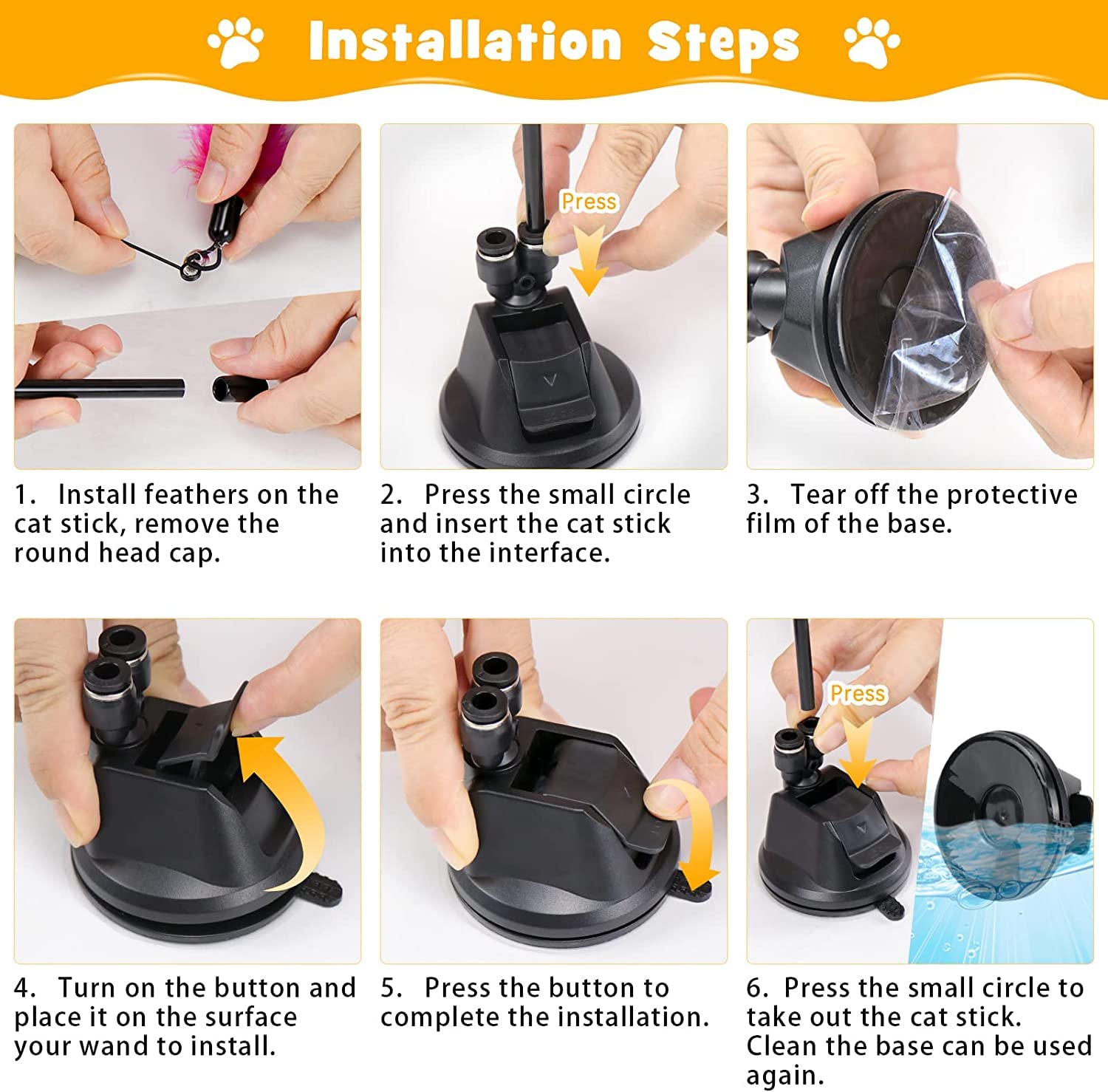 Installation Steps

Press

1. Install feathers on the cat stick, remove the round head cap.

2. Press the small circle and insert the cat stick into the interface.

3. Tear off the protective film of the base.

Press

4. Turn on the button and place it on the surface your wand to install.

5. Press the button to complete the installation.

6. Press the small circle to take out the cat stick. Clean the base can be used again.