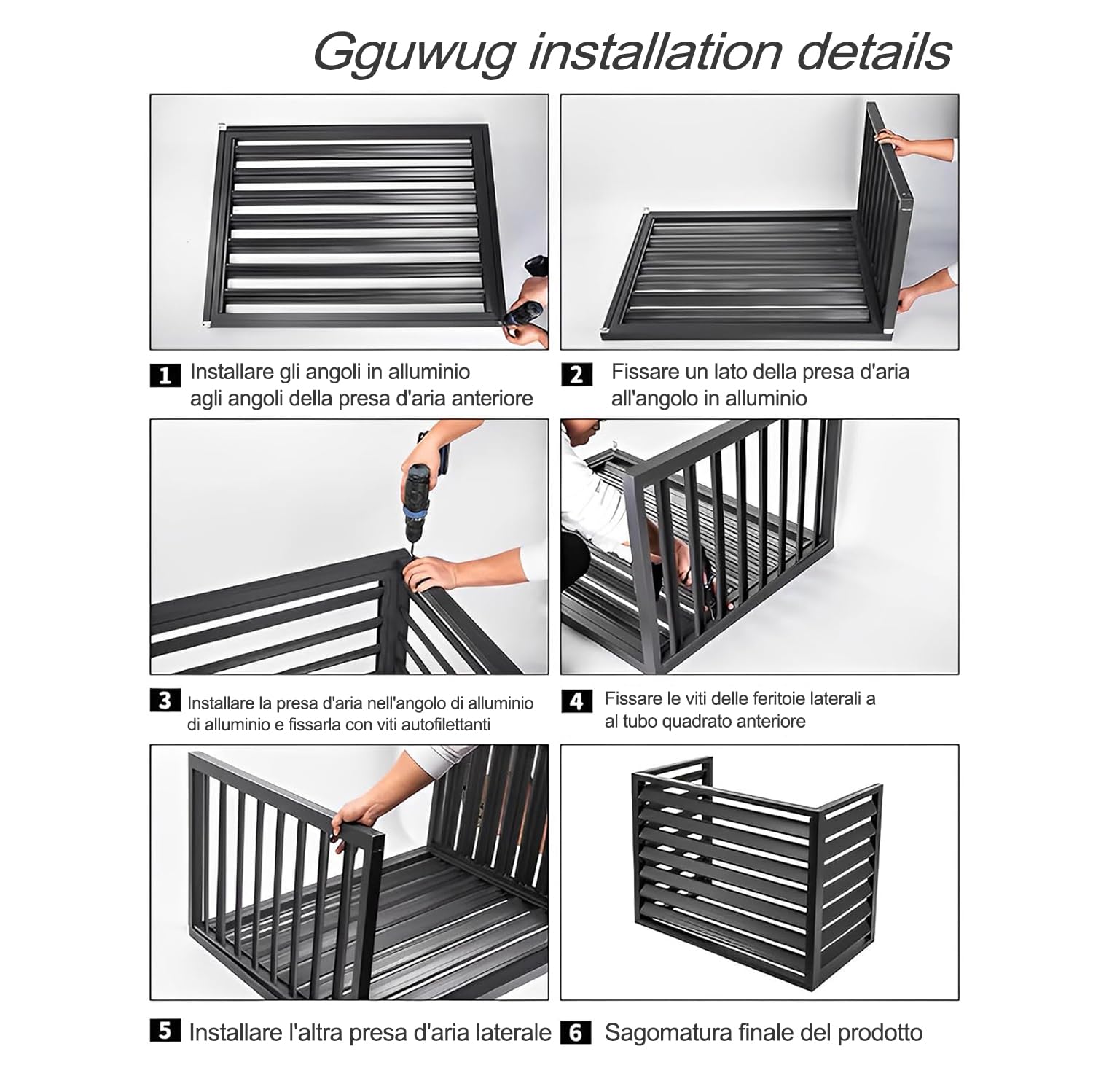 Gguwug installation details

1 Installare gli angoli in alluminio agli angoli della presa d'aria anteriore

2 Fissare un lato della presa d'aria all'angolo in alluminio

3 Installare la presa d'aria nell'angolo di alluminio di alluminio e fissarla con viti autofilettanti

4 Fissare le viti delle feritoie laterali a al tubo quadrato anteriore

5 Installare l'altra presa d'aria laterale

6 Sagomatura finale del prodotto