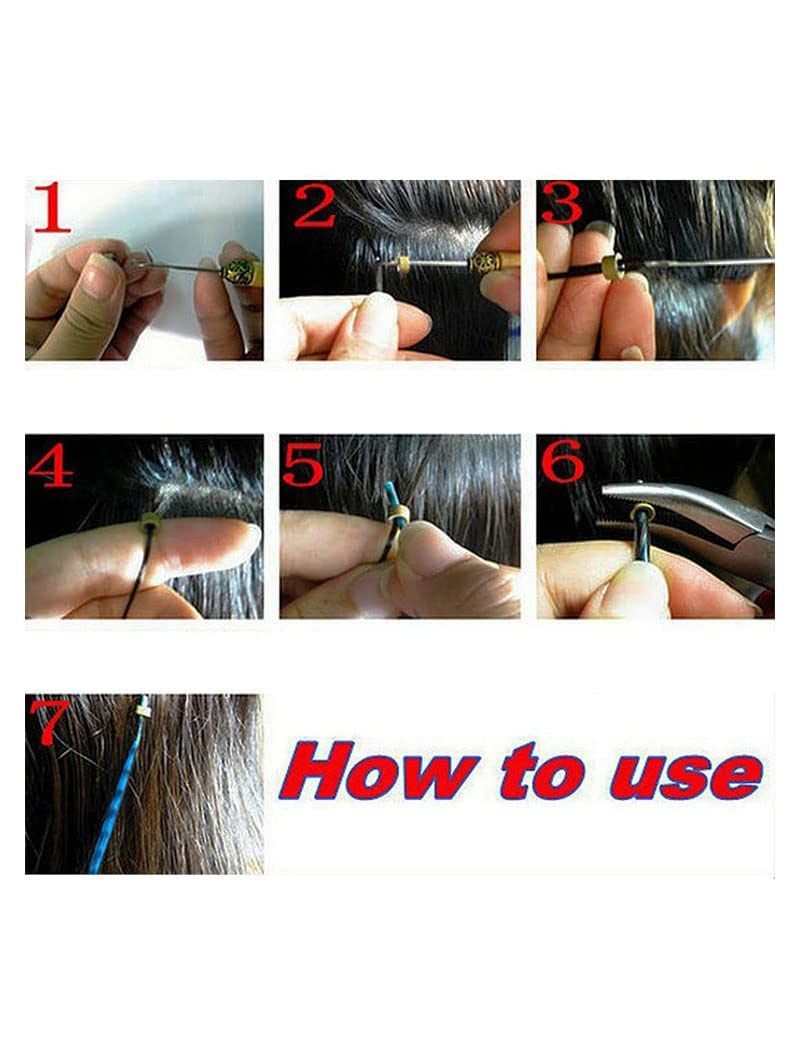 1

2

3

4

5

6

7

How to use