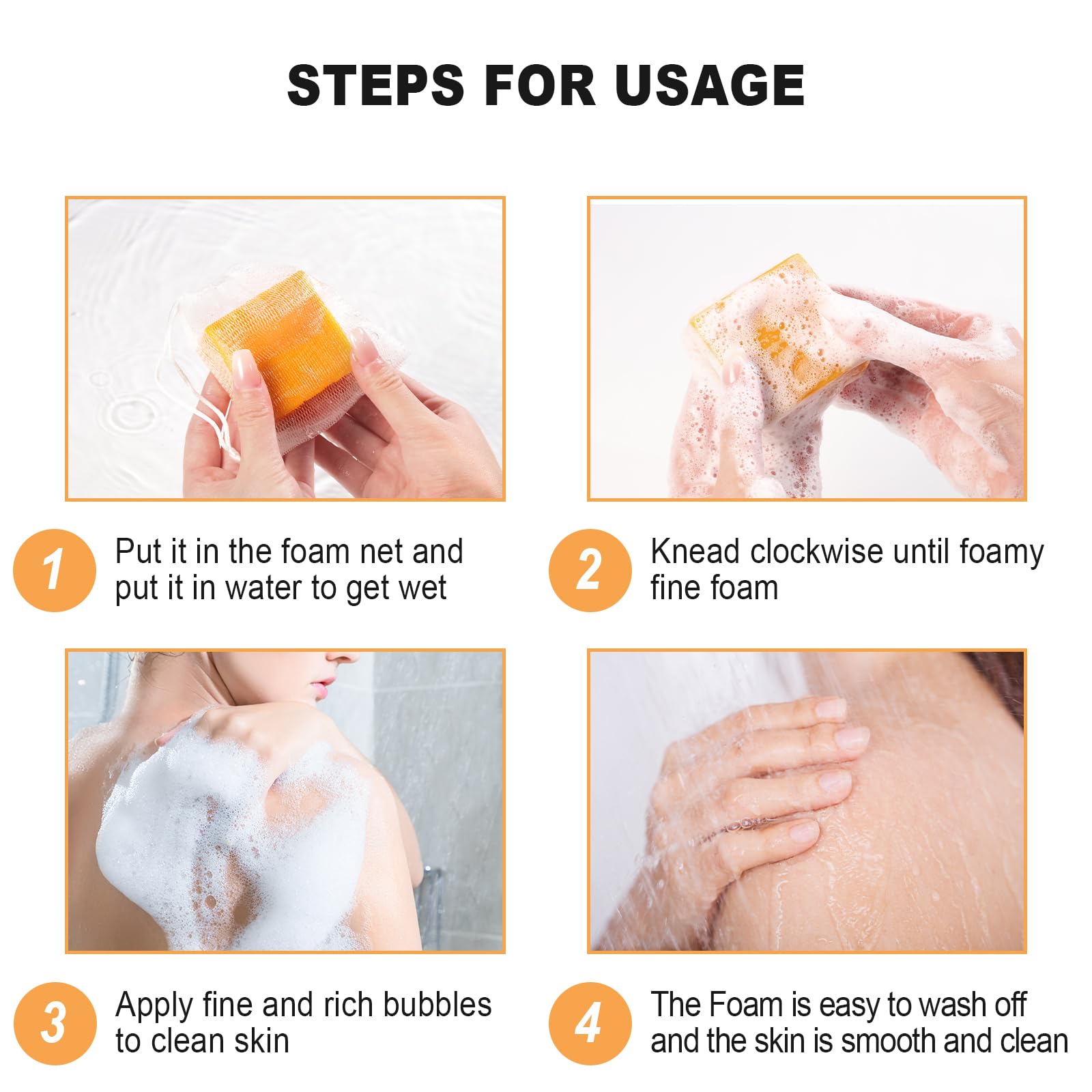 STEPS FOR USAGE

1 Put it in the foam net and put it in water to get wet

2 Knead clockwise until foamy fine foam

3 Apply fine and rich bubbles to clean skin

4 The Foam is easy to wash off and the skin is smooth and clean