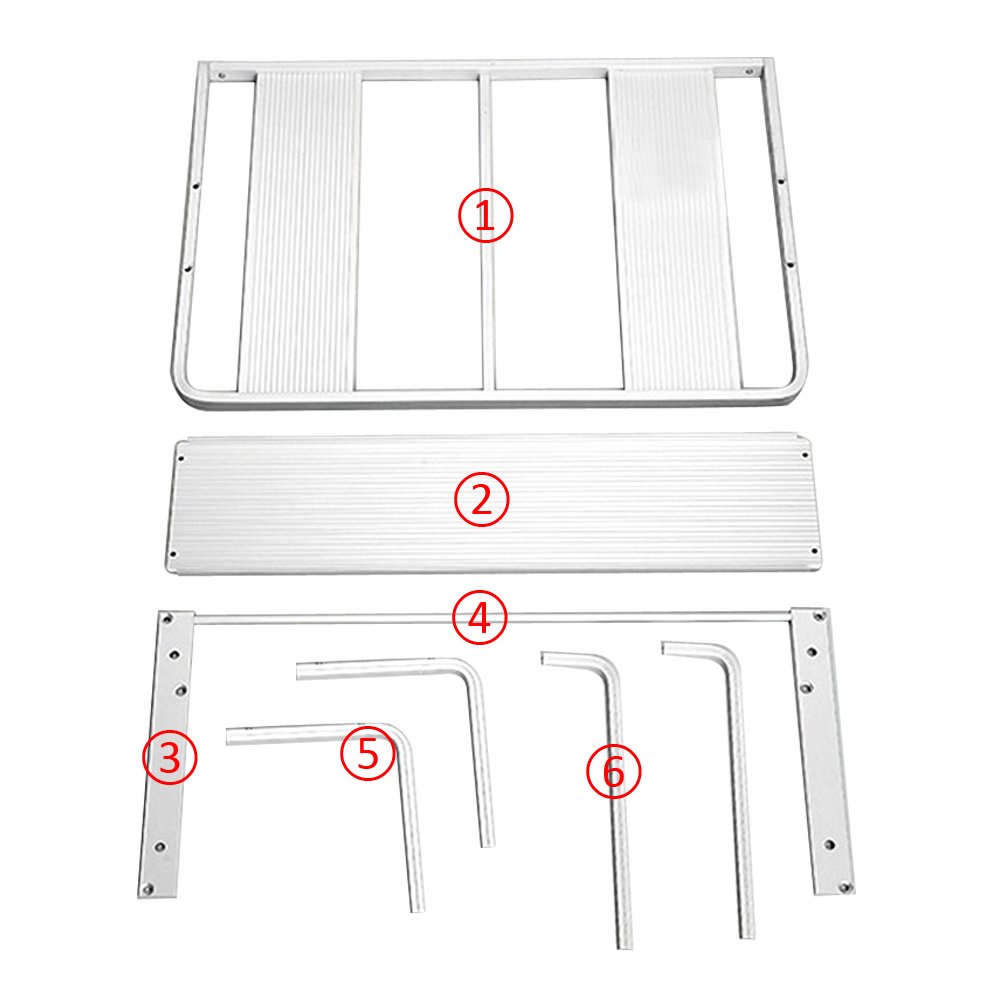 ①
②
④
③
⑤
⑥