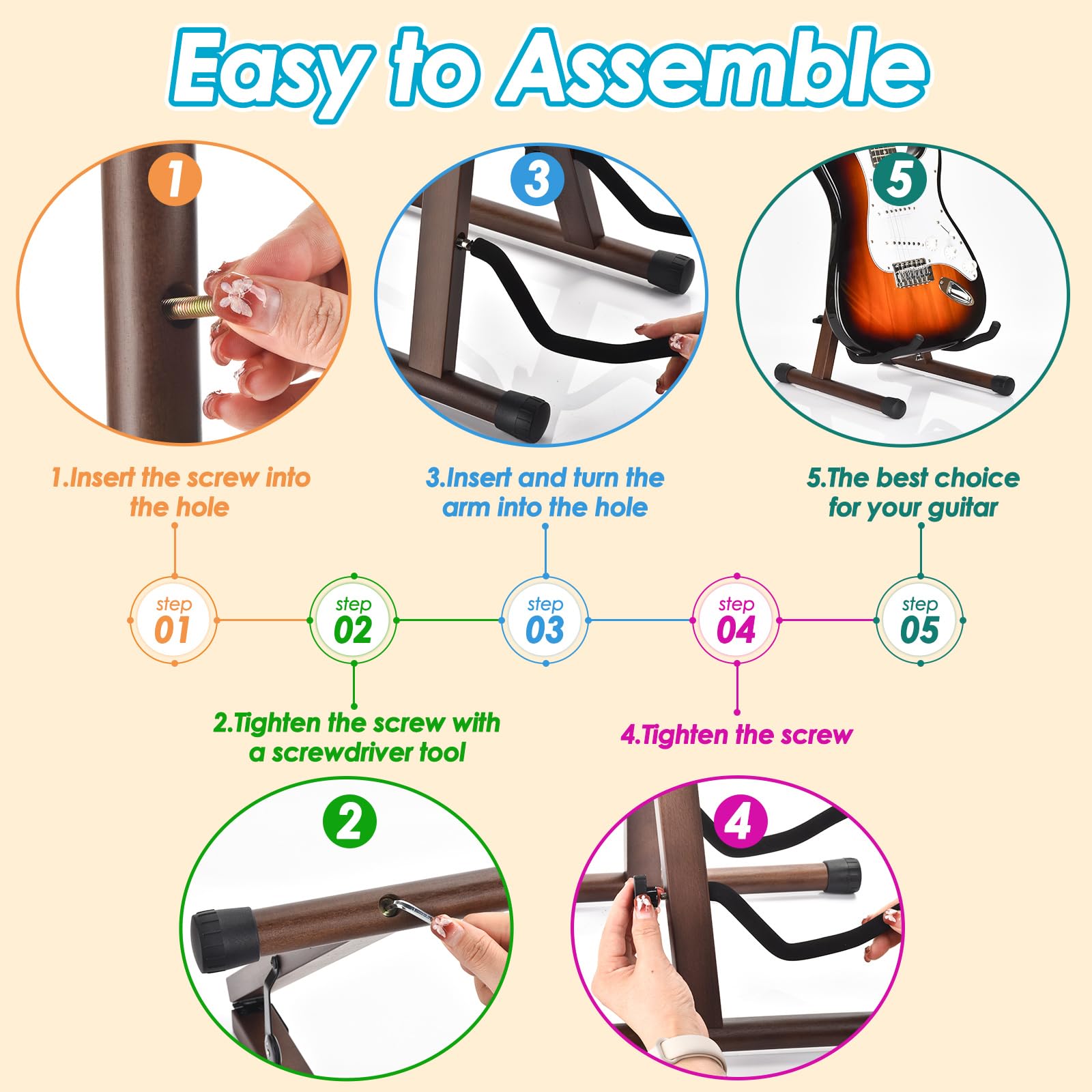 Easy to Assemble

1

3

5

1.Insert the screw into the hole

3.Insert and turn the arm into the hole

5.The best choice for your guitar

step 01

step 02

step 03

step 04

step 05

2.Tighten the screw with a screwdriver tool

4.Tighten the screw

2

4