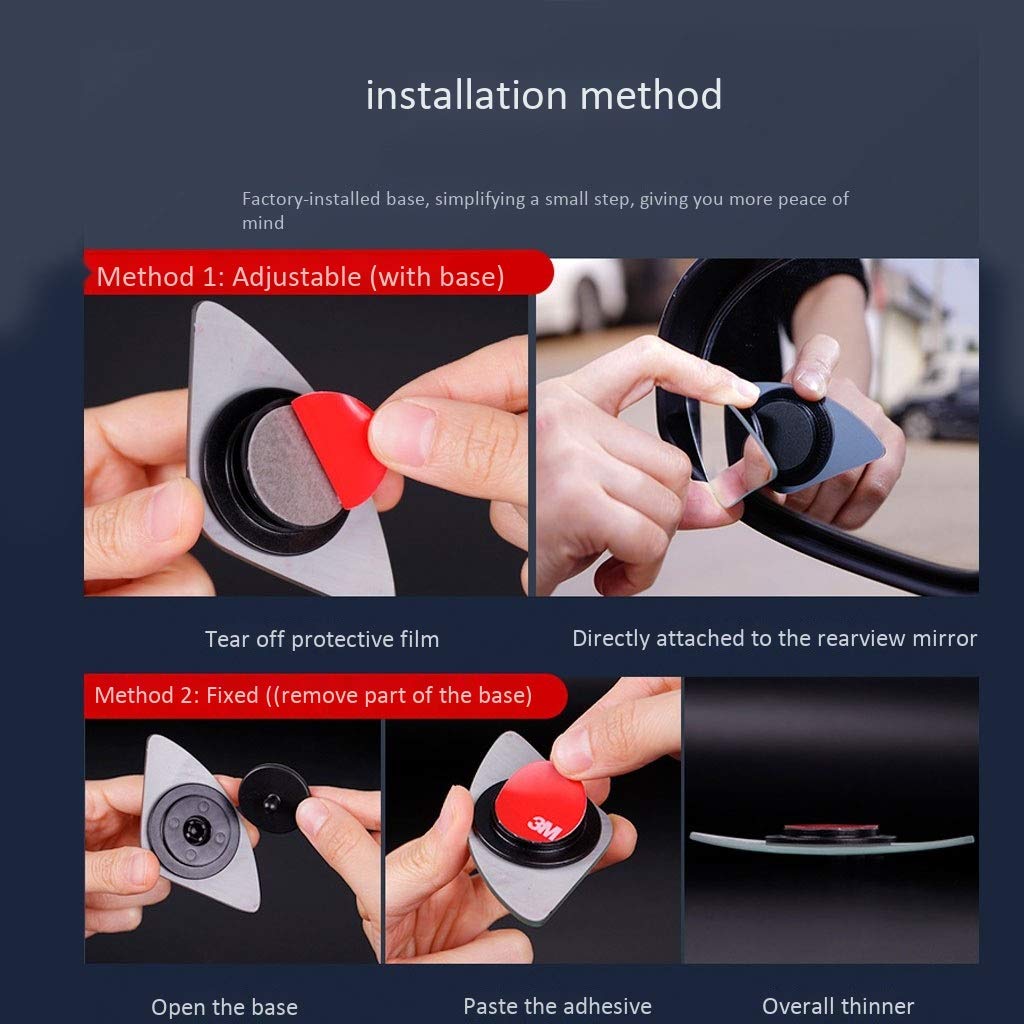 installation method

Factory-installed base, simplifying a small step, giving you more peace of mind

Method 1: Adjustable (with base)

Tear off protective film

Directly attached to the rearview mirror

Method 2: Fixed ((remove part of the base)

3M

Open the base

Paste the adhesive

Overall thinner