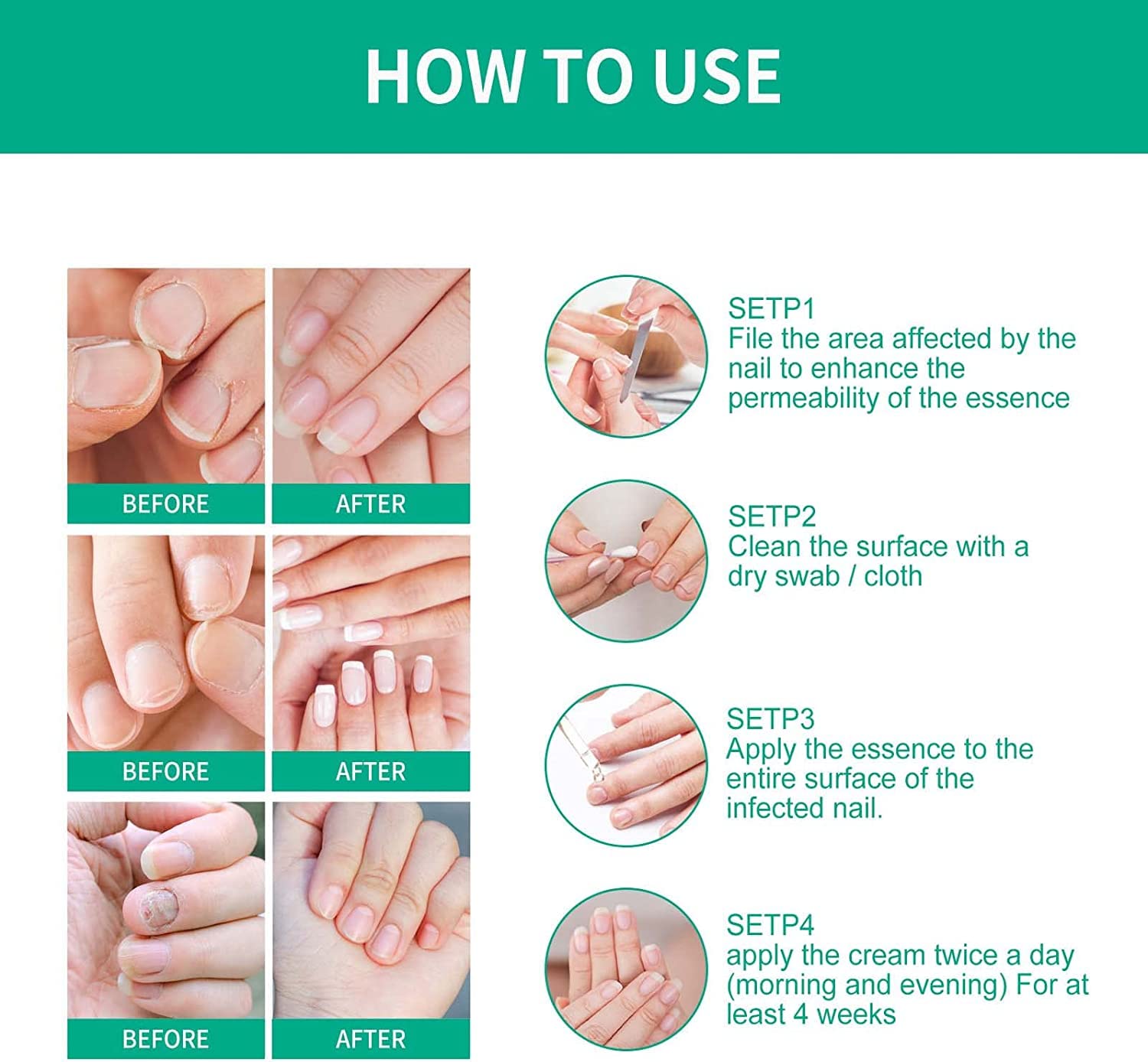 HOW TO USE

BEFORE

AFTER

BEFORE

AFTER

BEFORE

AFTER

SETP1
File the area affected by the nail to enhance the permeability of the essence

SETP2
Clean the surface with a dry swab / cloth

SETP3
Apply the essence to the entire surface of the infected nail.

SETP4
apply the cream twice a day (morning and evening) For at least 4 weeks