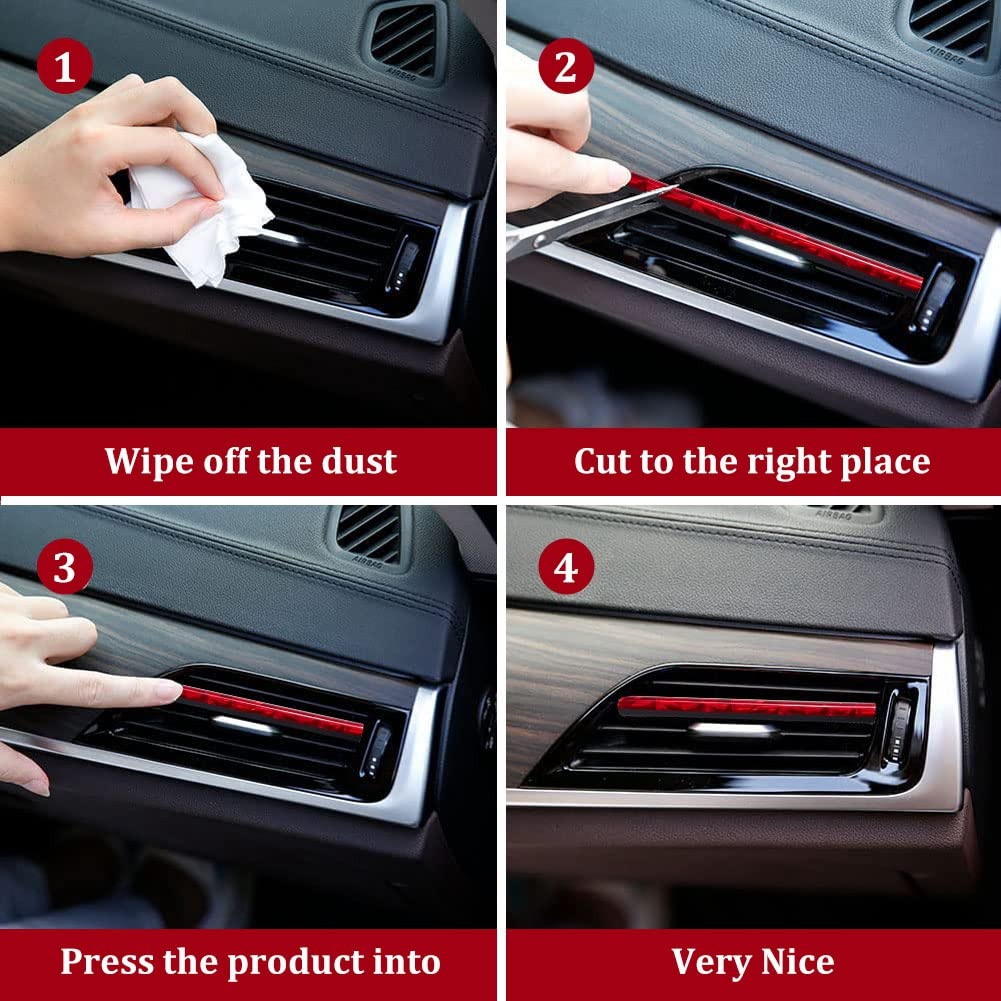 1

AIRBAG

Wipe off the dust

2

AIRBAG

Cut to the right place

3

AIRBAG

Press the product into

4

AIRBAG

Very Nice