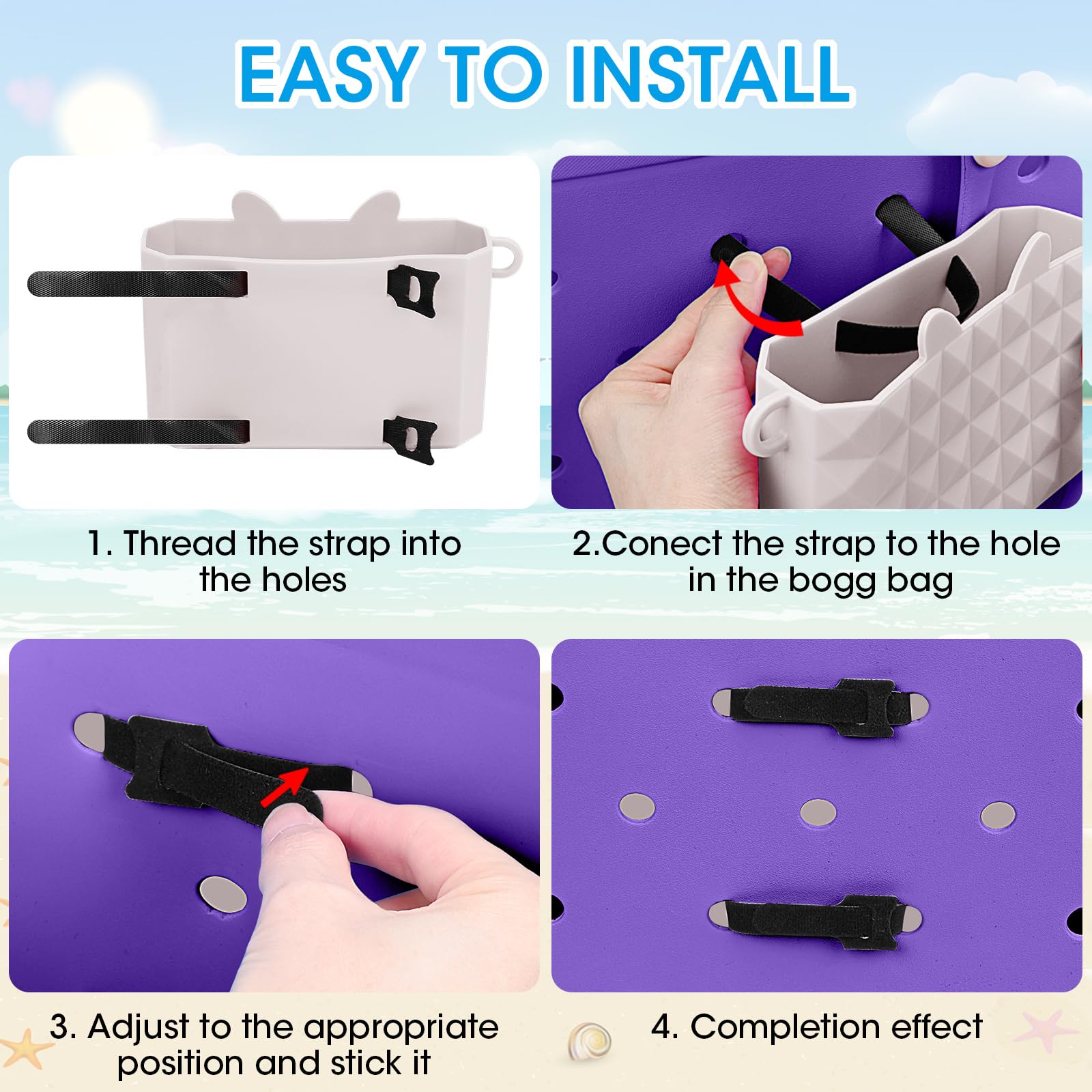 EASY TO INSTALL

1. Thread the strap into the holes

2.Conect the strap to the hole in the bogg bag

3. Adjust to the appropriate position and stick it

4. Completion effect