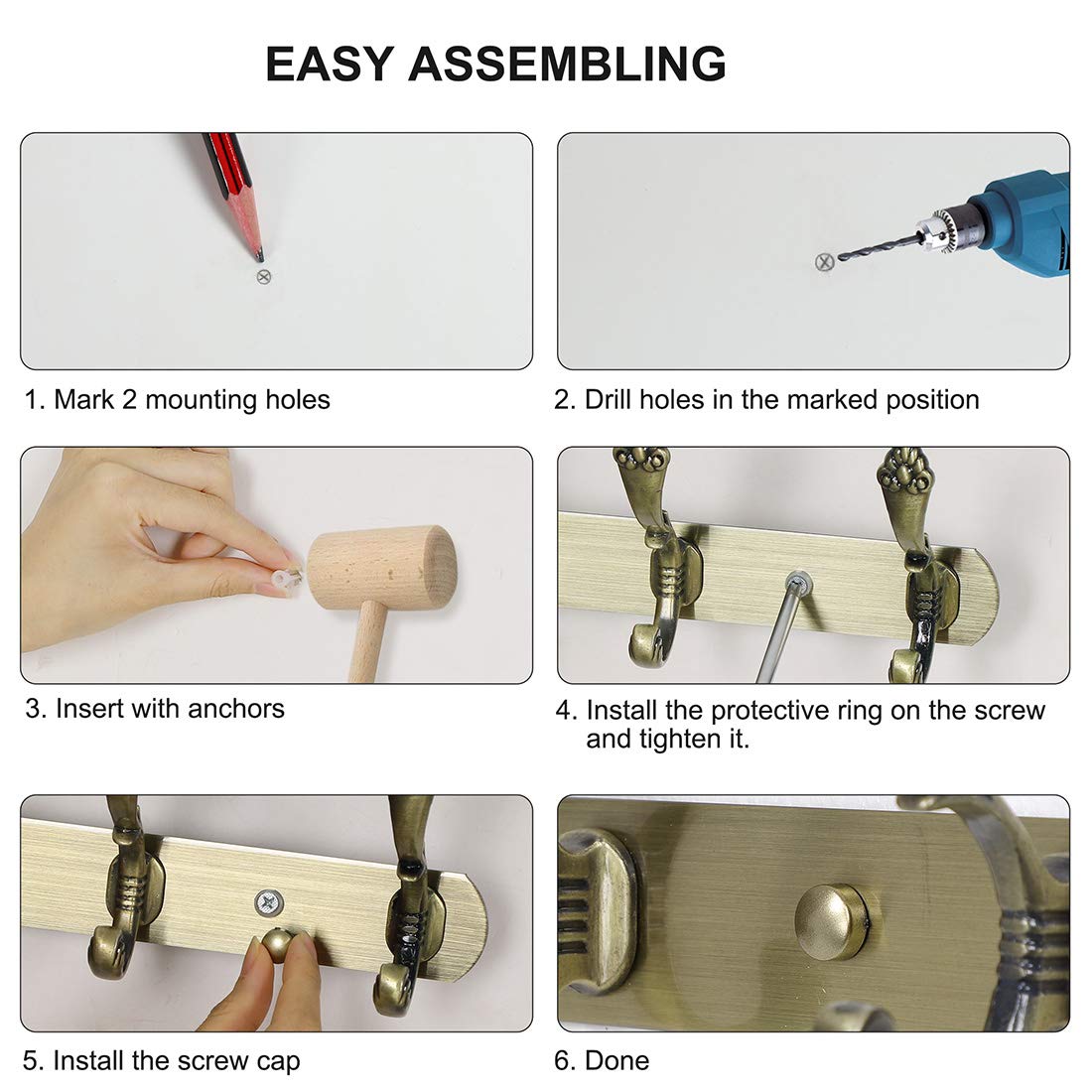 EASY ASSEMBLING

1. Mark 2 mounting holes

2. Drill holes in the marked position

3. Insert with anchors

4. Install the protective ring on the screw and tighten it.

5. Install the screw cap

6. Done