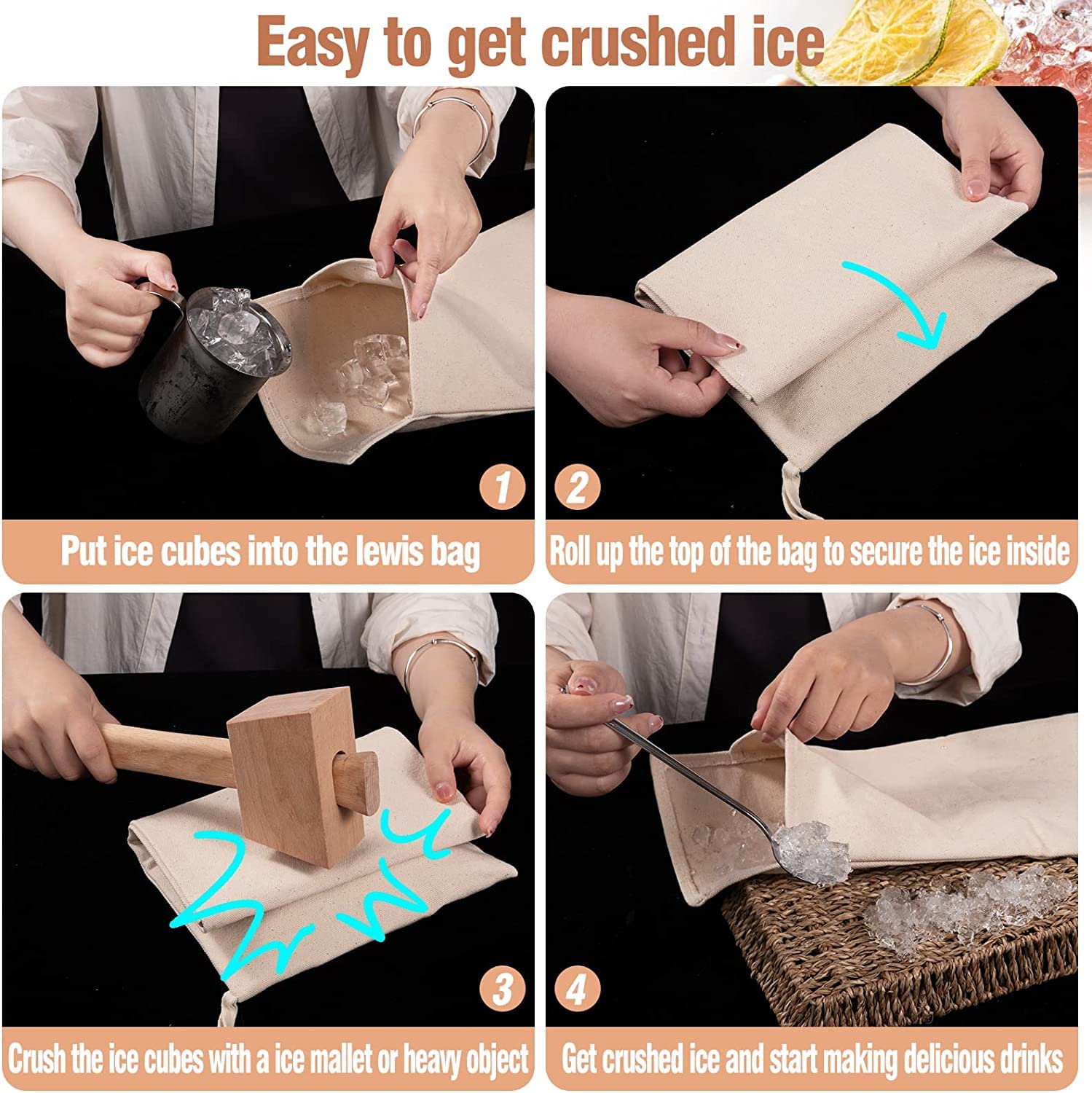 Easy to get crushed ice

1

Put ice cubes into the lewis bag

2

Roll up the top of the bag to secure the ice inside

3

Crush the ice cubes with a ice mallet or heavy object

4

Get crushed ice and start making delicious drinks