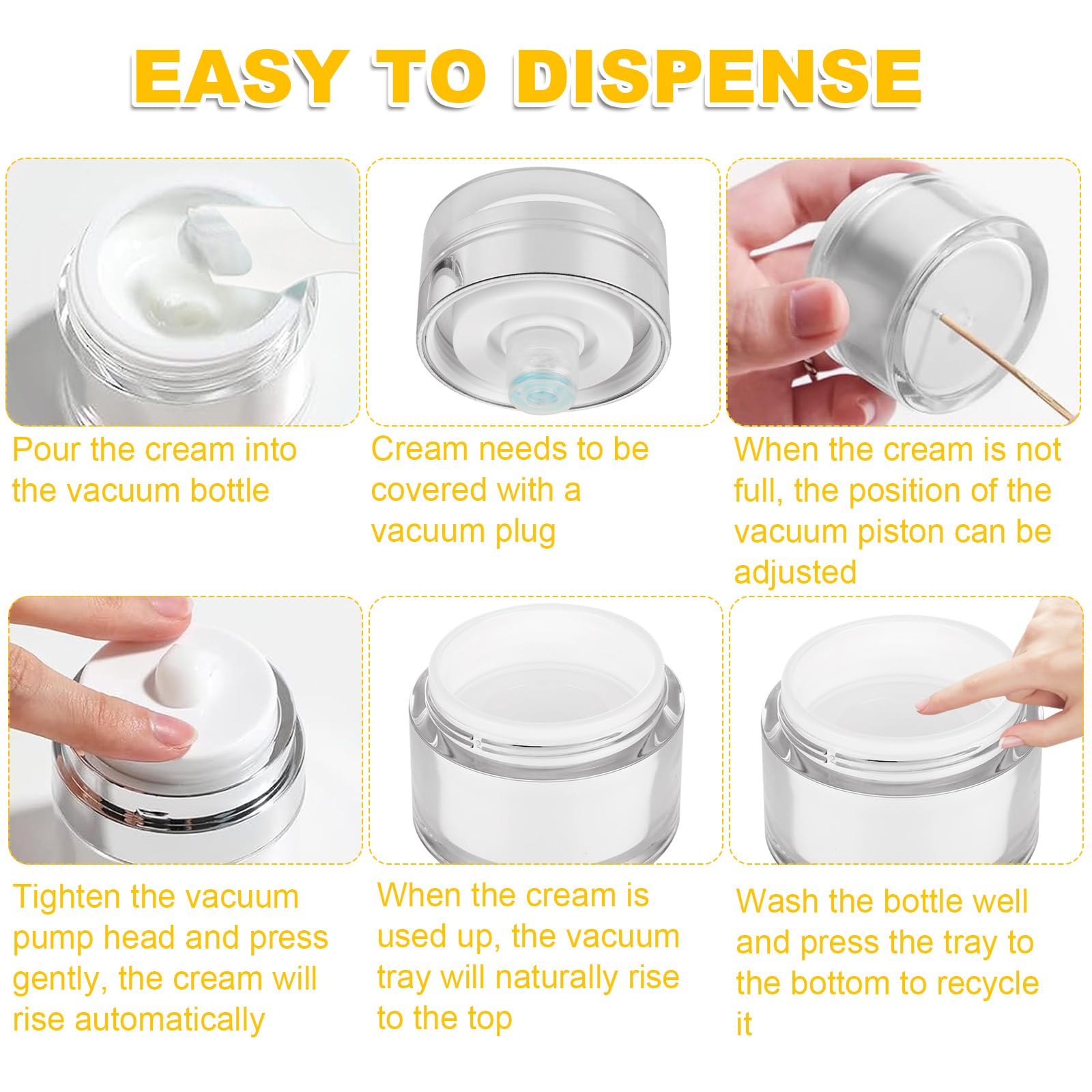 EASY TO DISPENSE

Pour the cream into the vacuum bottle

Cream needs to be covered with a vacuum plug

When the cream is not full, the position of the vacuum piston can be adjusted

Tighten the vacuum pump head and press gently, the cream will rise automatically

When the cream is used up, the vacuum tray will naturally rise to the top

Wash the bottle well and press the tray to the bottom to recycle it