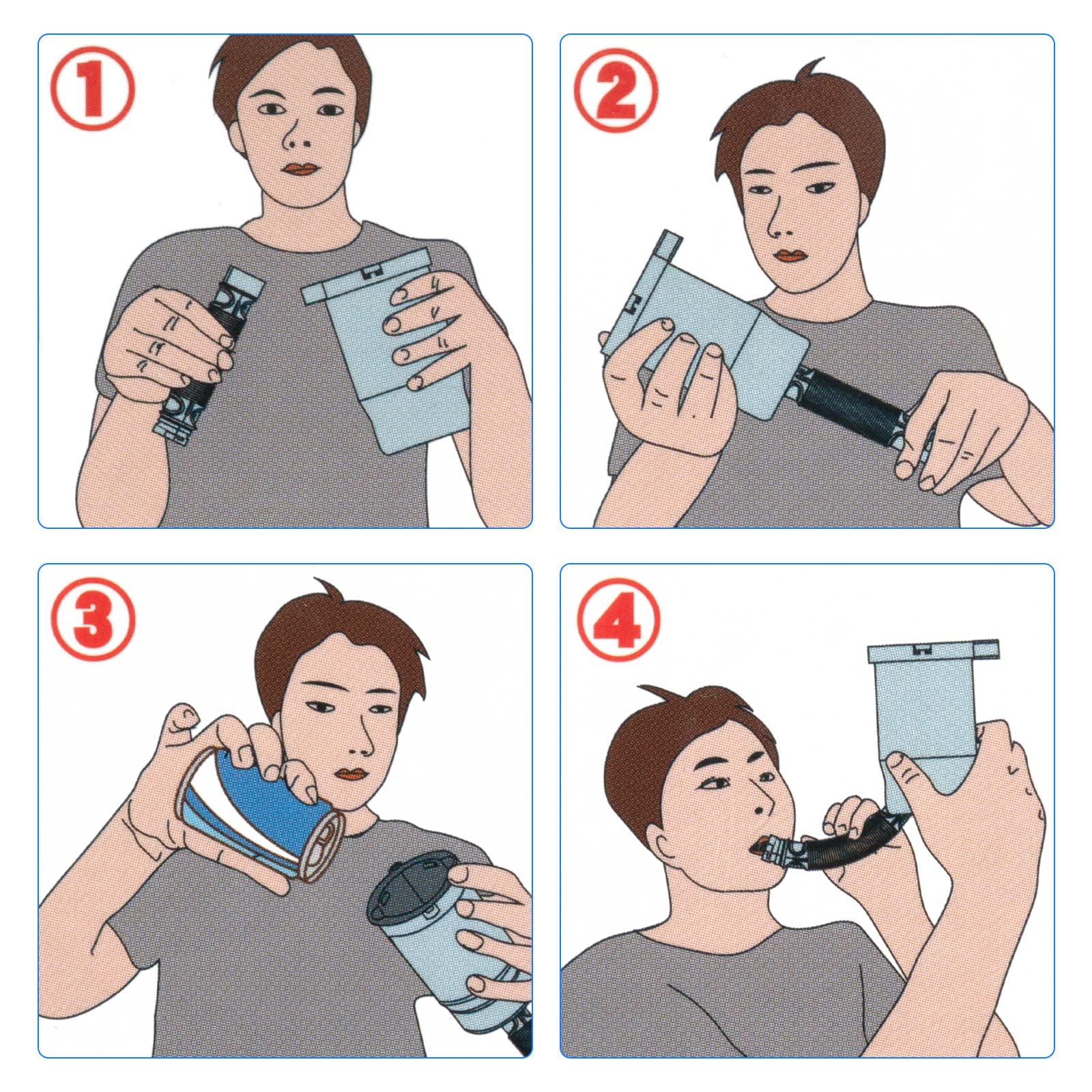 ①
②
③
④