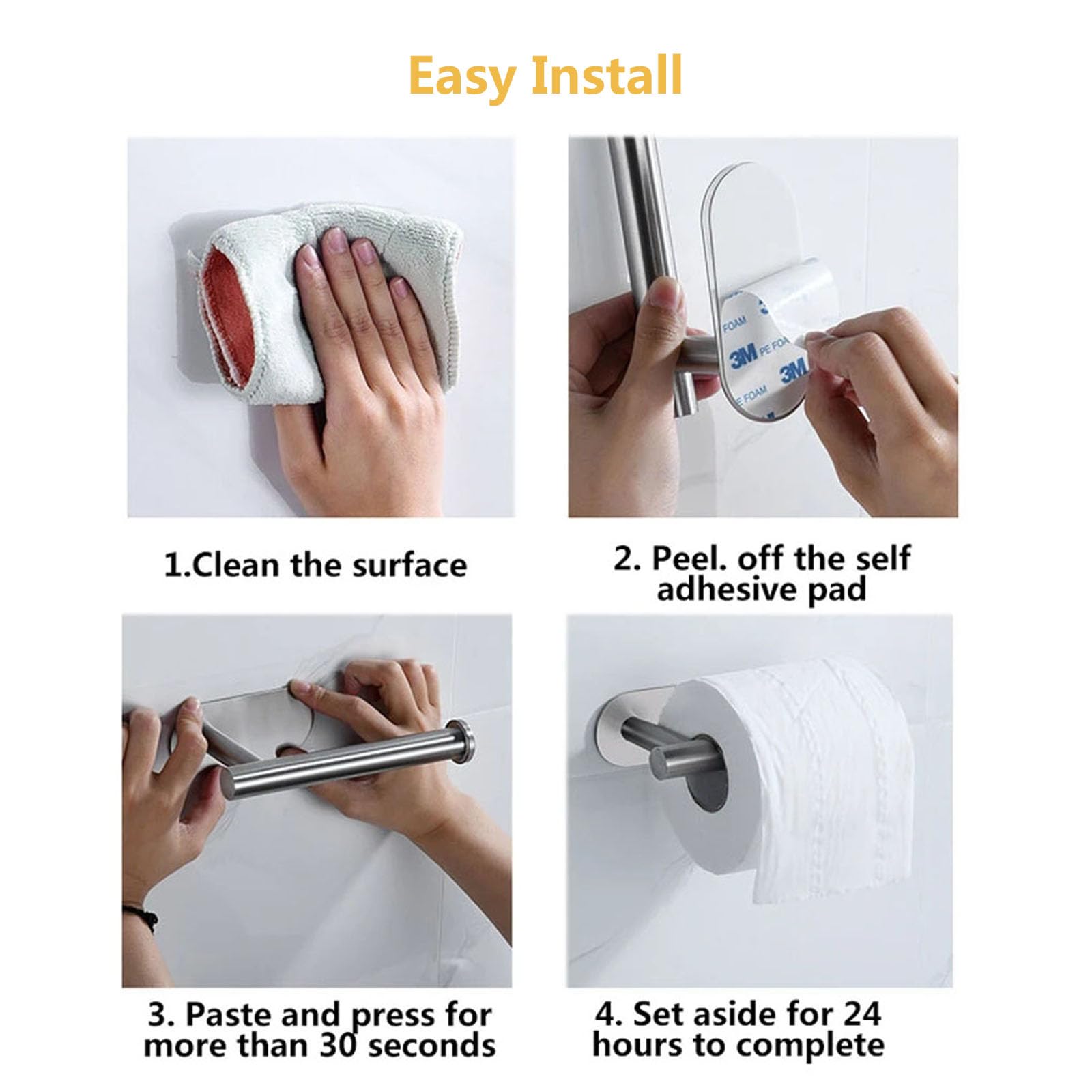 Easy Install

FOAM
3M PE FOAM
3M
PE FOAM

1.Clean the surface

2. Peel. off the self adhesive pad

3. Paste and press for more than 30 seconds

4. Set aside for 24 hours to complete