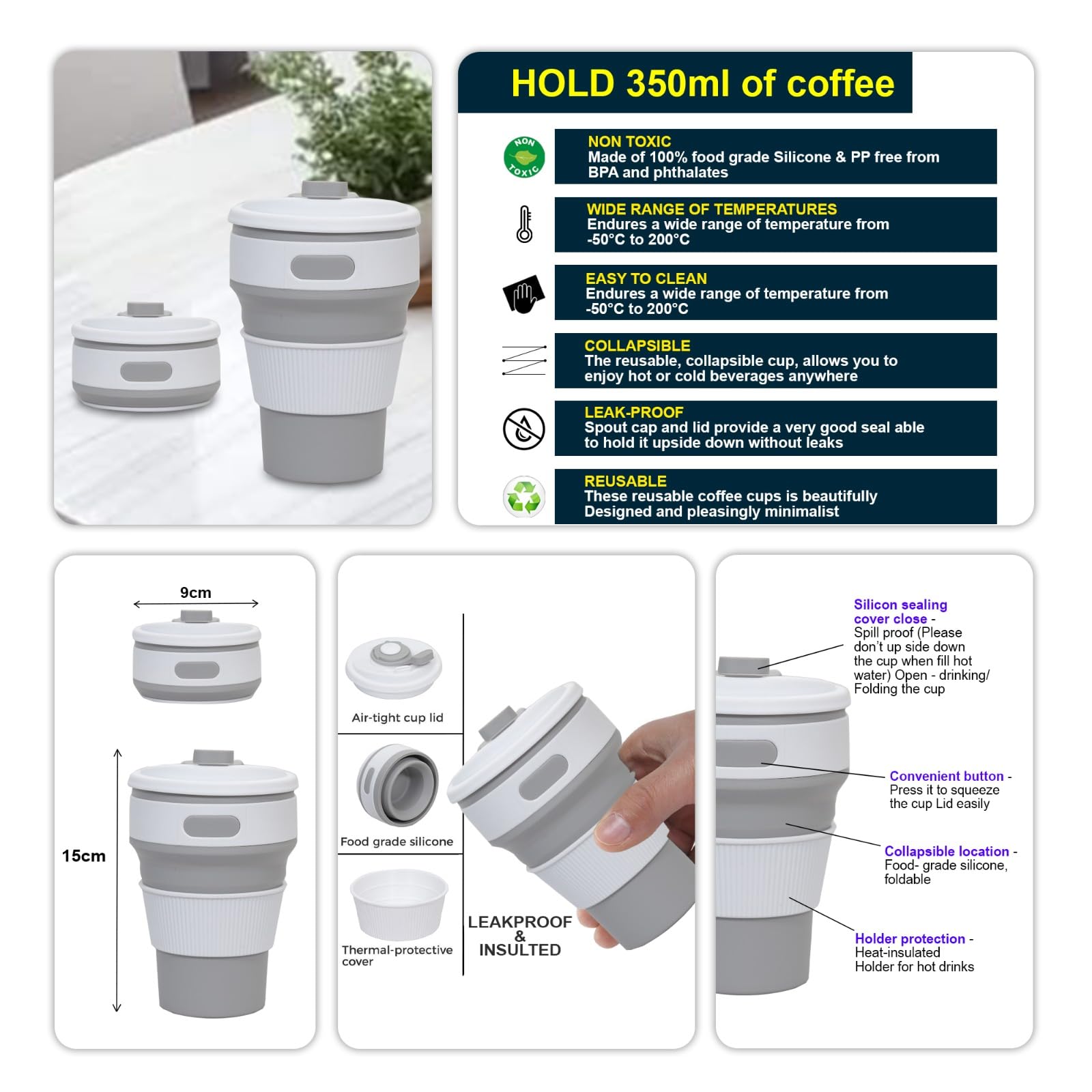 HOLD 350ml of coffee

NON TOXIC

NON TOXIC
Made of 100% food grade Silicone & PP free from BPA and phthalates

WIDE RANGE OF TEMPERATURES
Endures a wide range of temperature from -50°C to 200°C

EASY TO CLEAN
Endures a wide range of temperature from -50°C to 200°C

COLLAPSIBLE
The reusable, collapsible cup, allows you to enjoy hot or cold beverages anywhere

LEAK-PROOF
Spout cap and lid provide a very good seal able to hold it upside down without leaks

REUSABLE
These reusable coffee cups is beautifully Designed and pleasingly minimalist

9cm

15cm

Air-tight cup lid

Food grade silicone

Thermal-protective cover

LEAKPROOF & INSULTED

Silicon sealing cover close - Spill proof (Please don't up side down the cup when fill hot water) Open - drinking/ Folding the cup

Convenient button - Press it to squeeze the cup Lid easily

Collapsible location - Food- grade silicone, foldable

Holder protection - Heat-insulated Holder for hot drinks