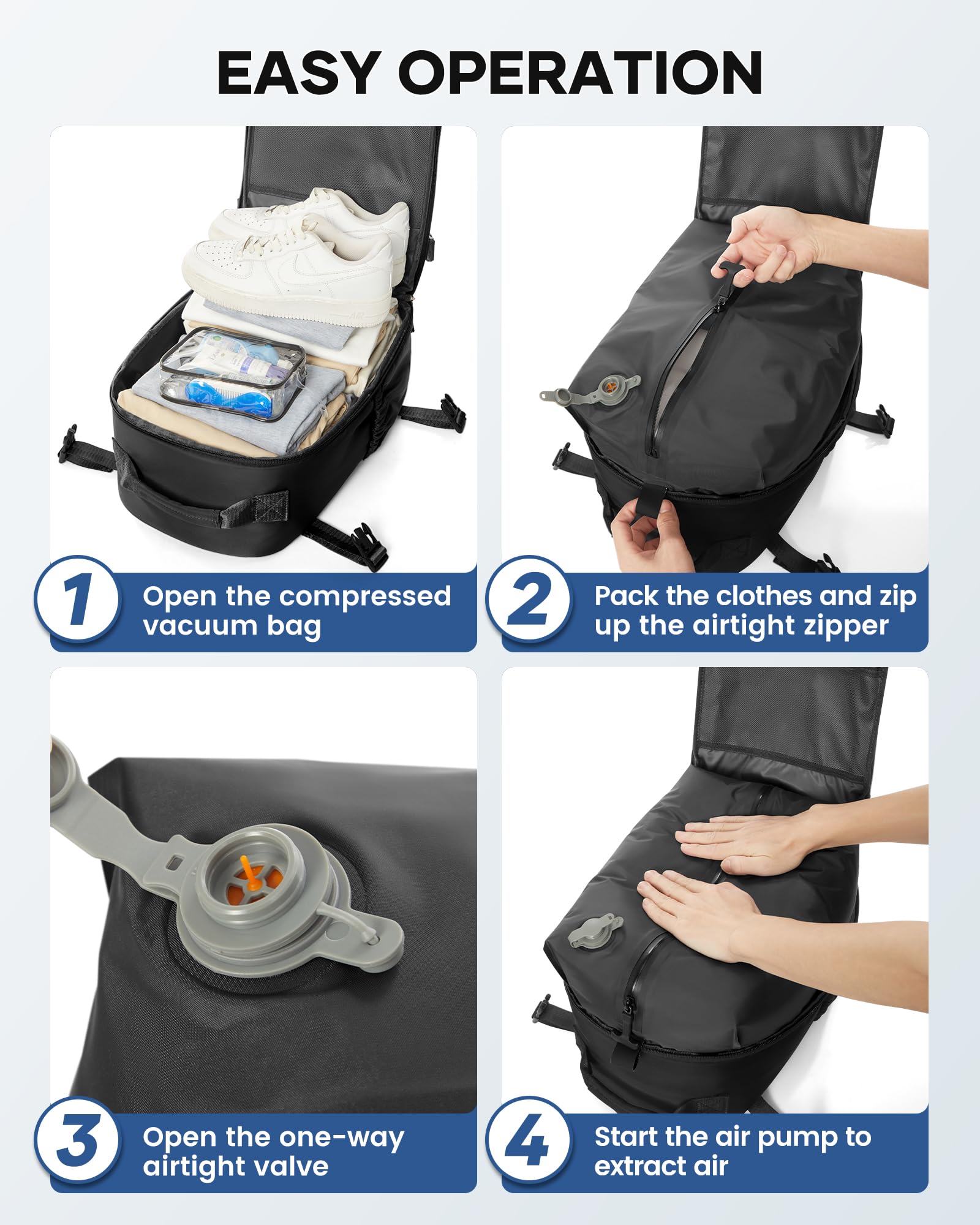 EASY OPERATION

1 Open the compressed vacuum bag

2 Pack the clothes and zip up the airtight zipper

3 Open the one-way airtight valve

4 Start the air pump to extract air