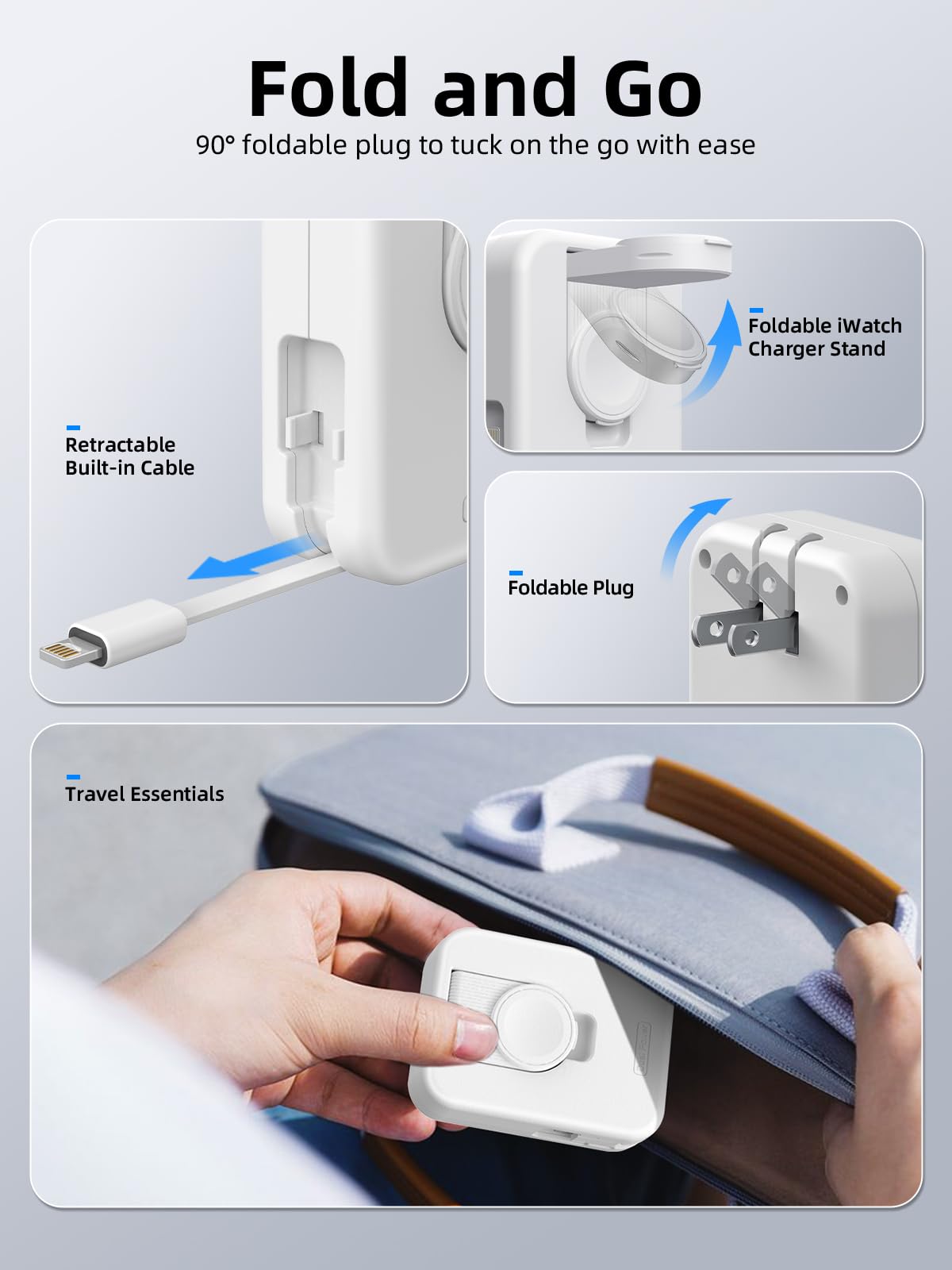 Fold and Go
90° foldable plug to tuck on the go with ease

Retractable Built-in Cable

Foldable iWatch Charger Stand

Foldable Plug

Travel Essentials