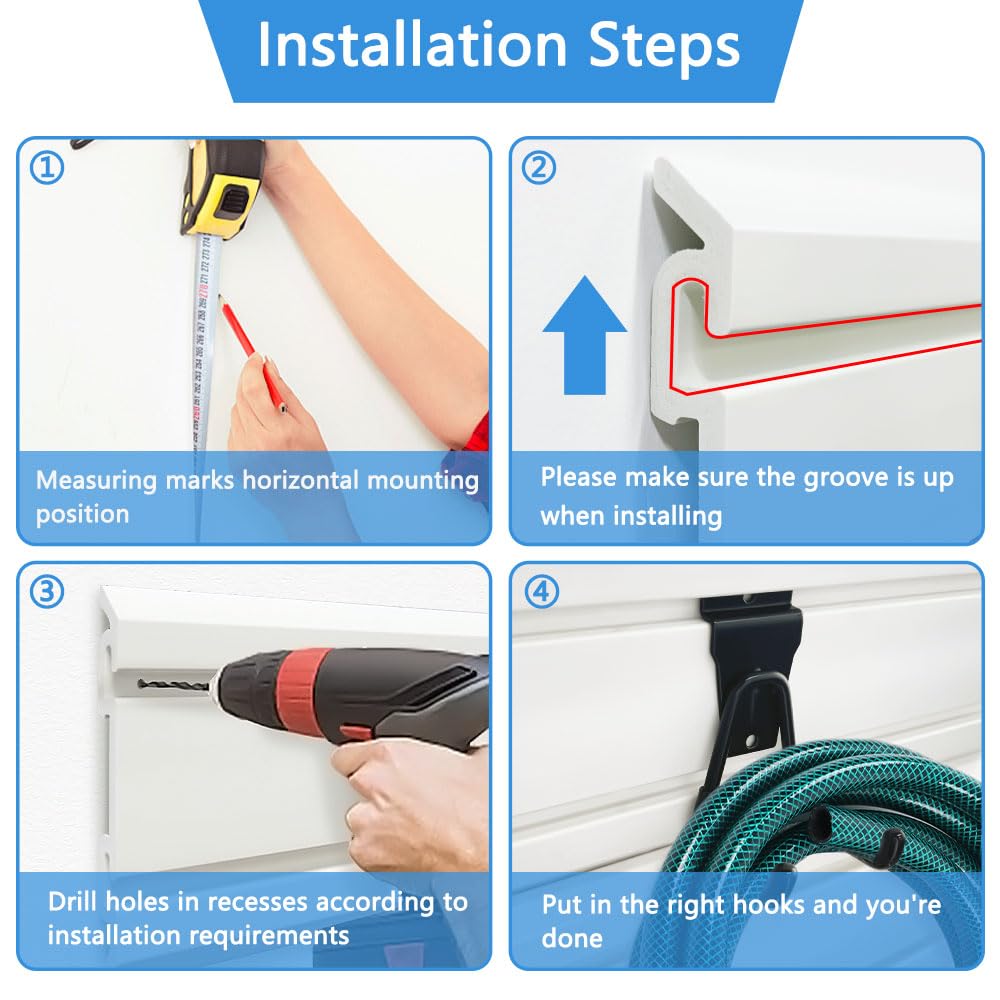 Installation Steps

①

Measuring marks horizontal mounting position

②

Please make sure the groove is up when installing

③

Drill holes in recesses according to installation requirements

④

Put in the right hooks and you're done