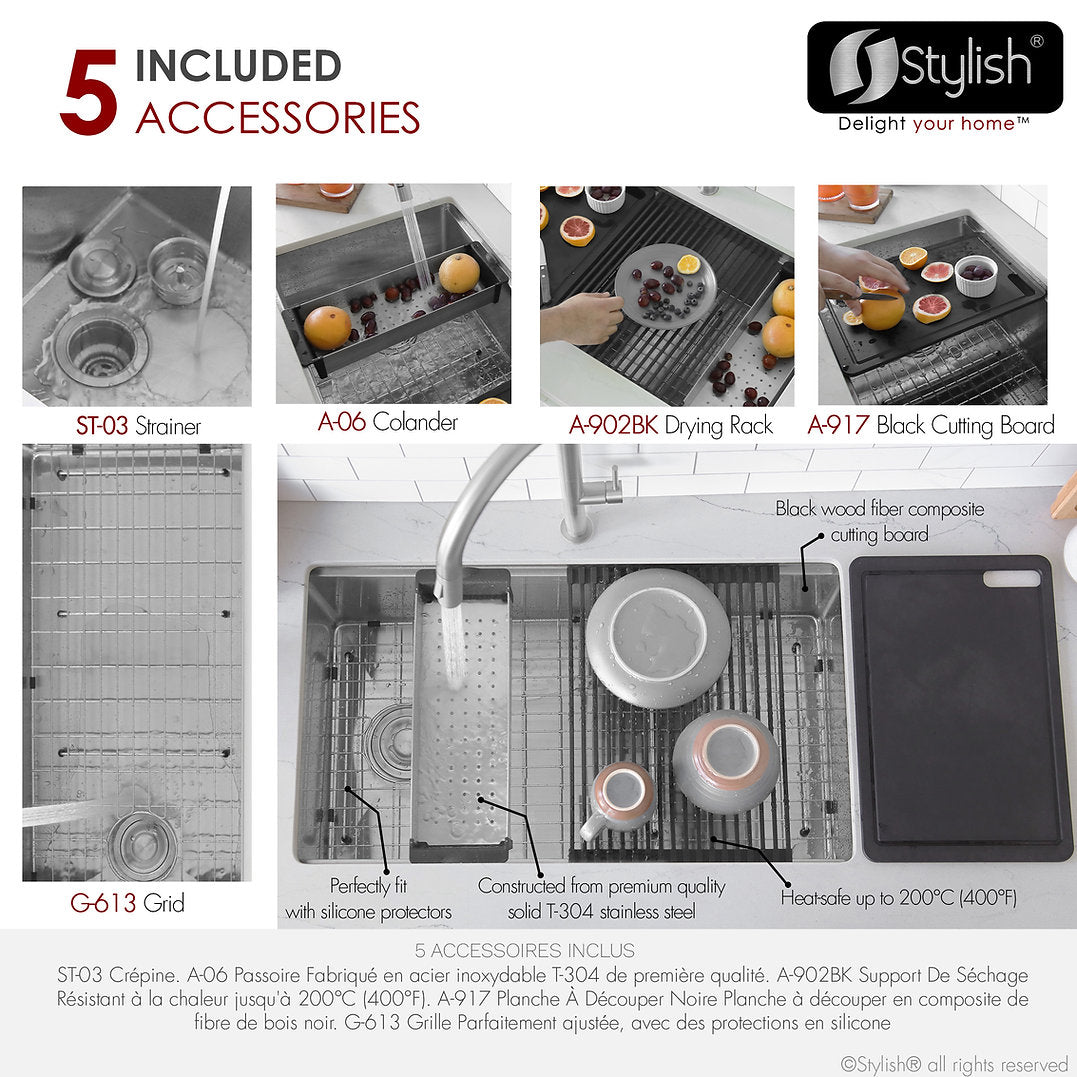 5 INCLUDED ACCESSORIES

Stylish®
Delight your home™

ST-03 Strainer

A-06 Colander

A-902BK Drying Rack

A-917 Black Cutting Board

G-613 Grid

Black wood fiber composite cutting board

Perfectly fit with silicone protectors

Constructed from premium quality solid T-304 stainless steel

Heat-safe up to 200°C (400°F)

5 ACCESSOIRES INCLUS
ST-03 Crépine. A-06 Passoire Fabriqué en acier inoxydable T-304 de première qualité. A-902BK Support De Séchage Résistant à la chaleur jusqu'à 200°C (400°F). A-917 Planche À Découper Noire Planche à découper en composite de fibre de bois noir. G-613 Grille Parfaitement ajustée, avec des protections en silicone

©Stylish® all rights reserved